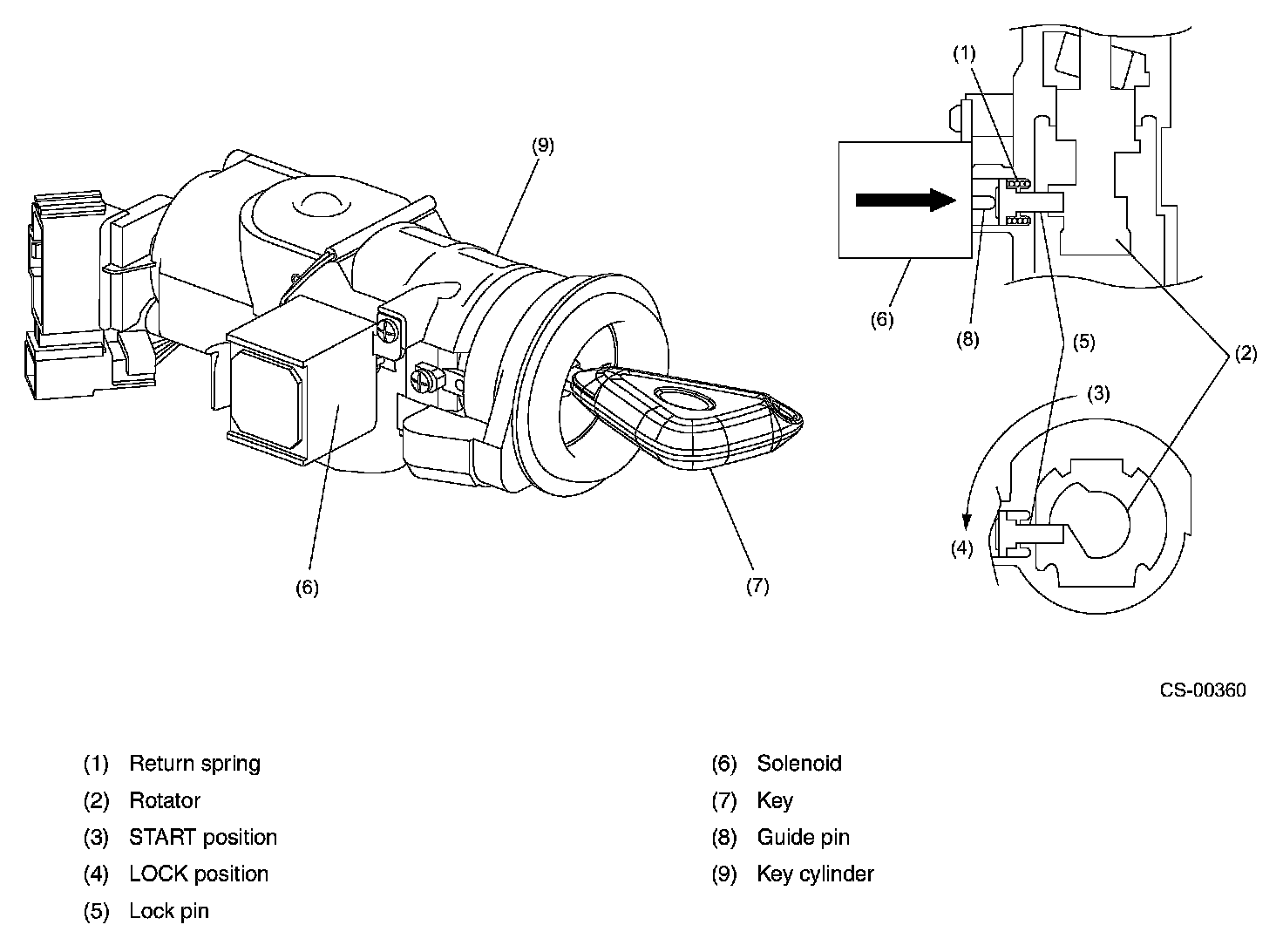 (9)

(6)

(7)

(1)

(6)

(8)

(5)

(2)

(3)

(4)

CS-00360

(1) Return spring
(2) Rotator
(3) START position
(4) LOCK position
(5) Lock pin

(6) Solenoid
(7) Key
(8) Guide pin
(9) Key cylinder