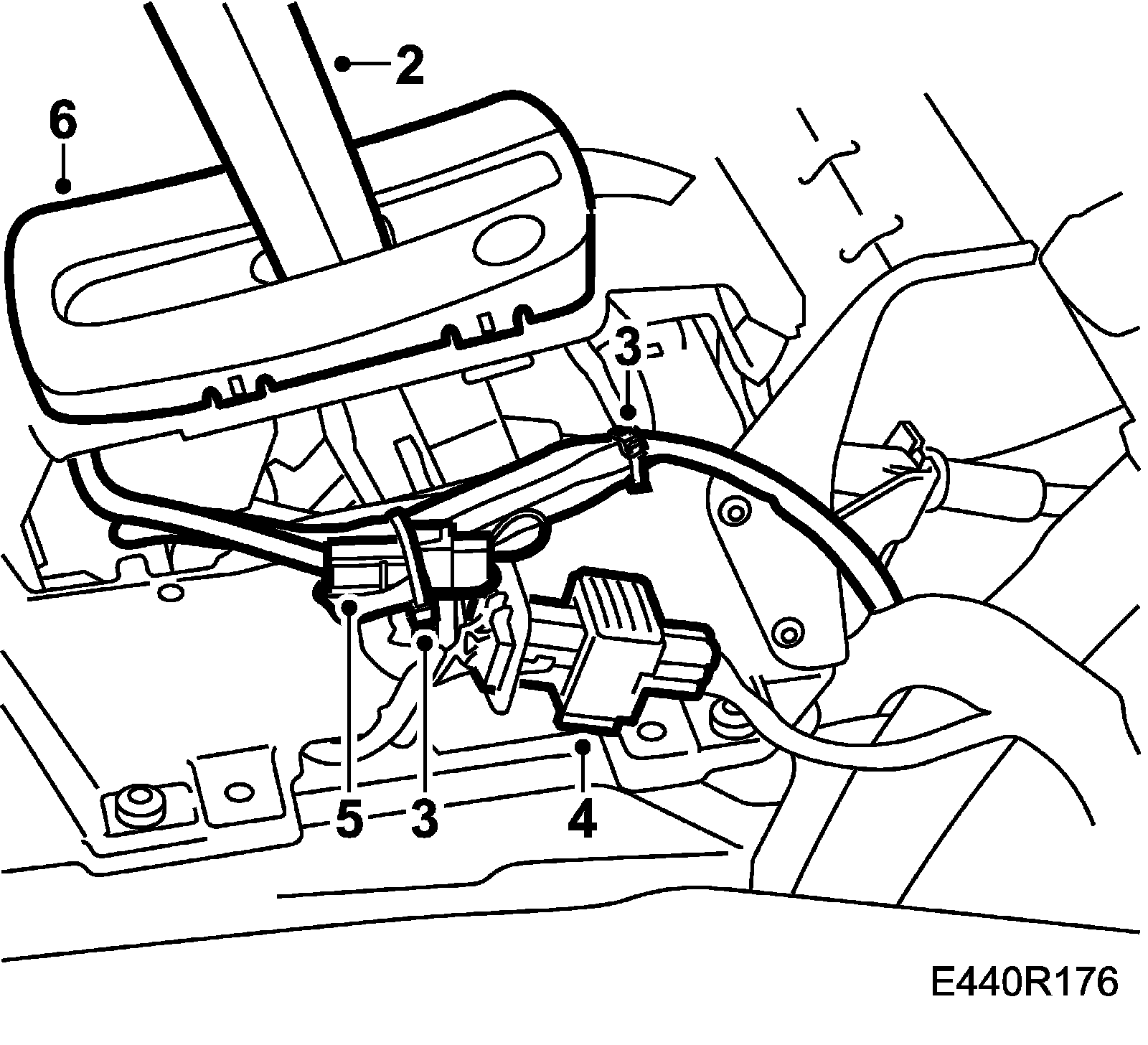 2
6
3
5
3
4
E440R176