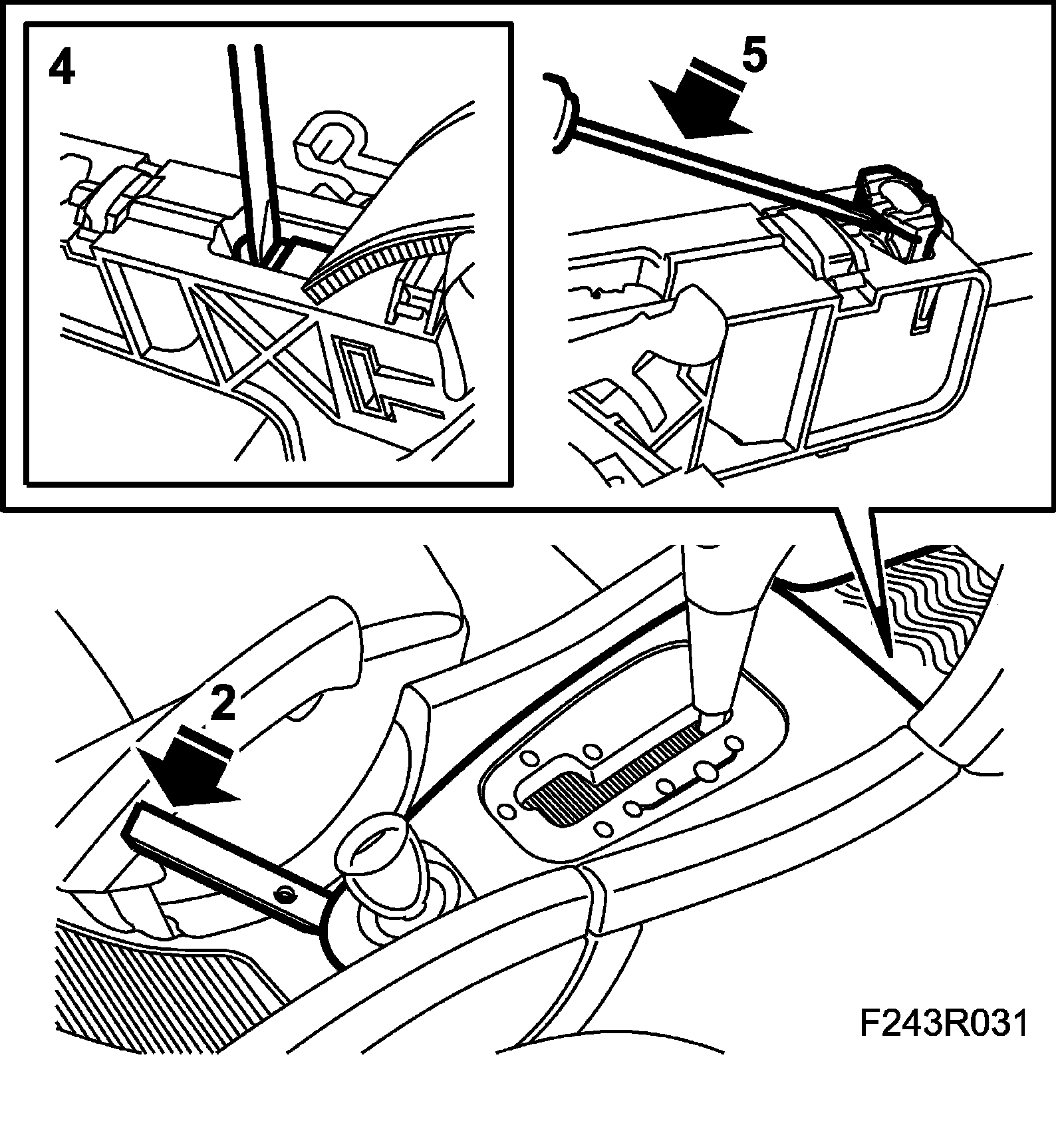 4

5

2

F243R031