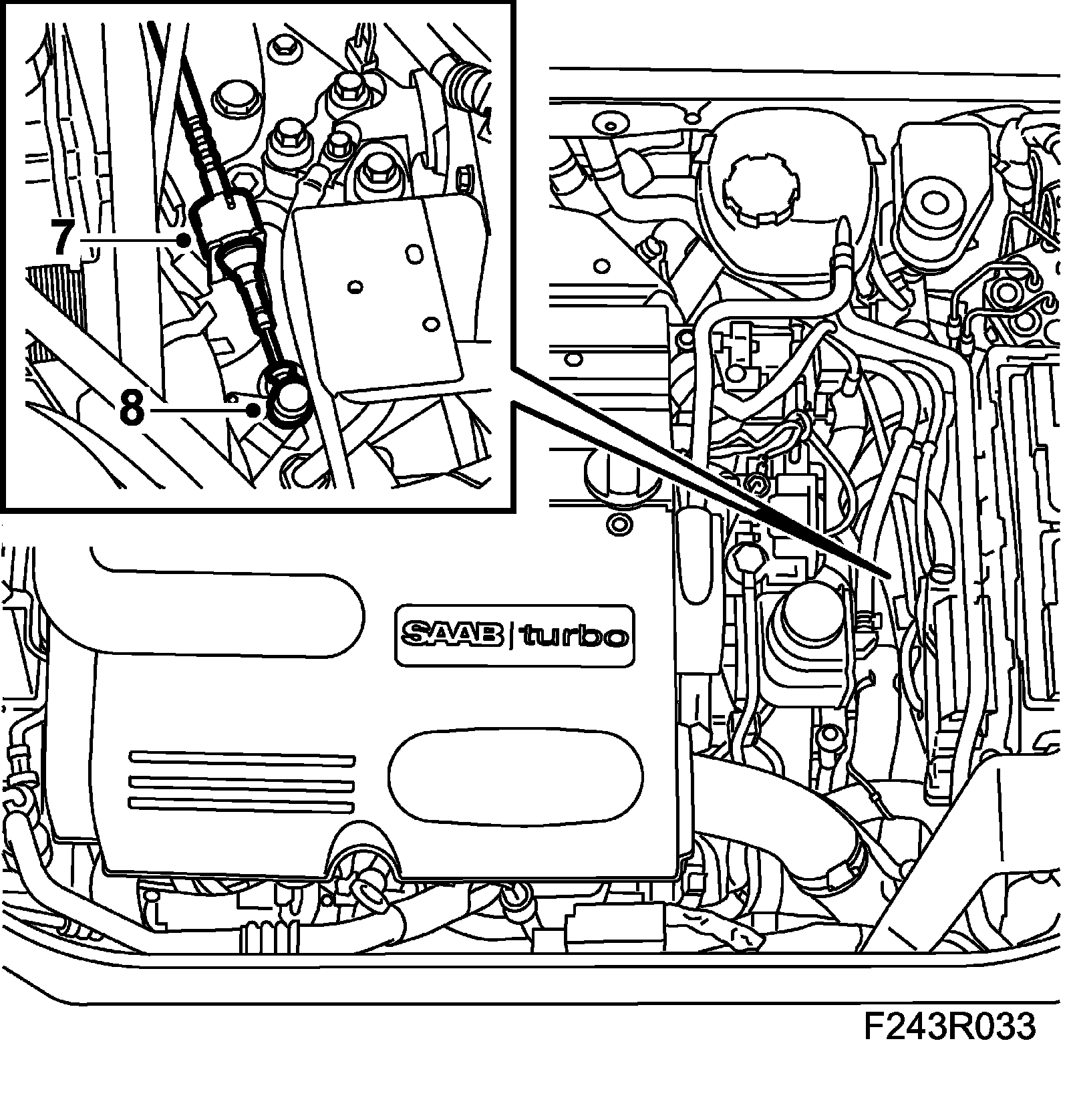 7

8

SAAB | turbo

F243R033