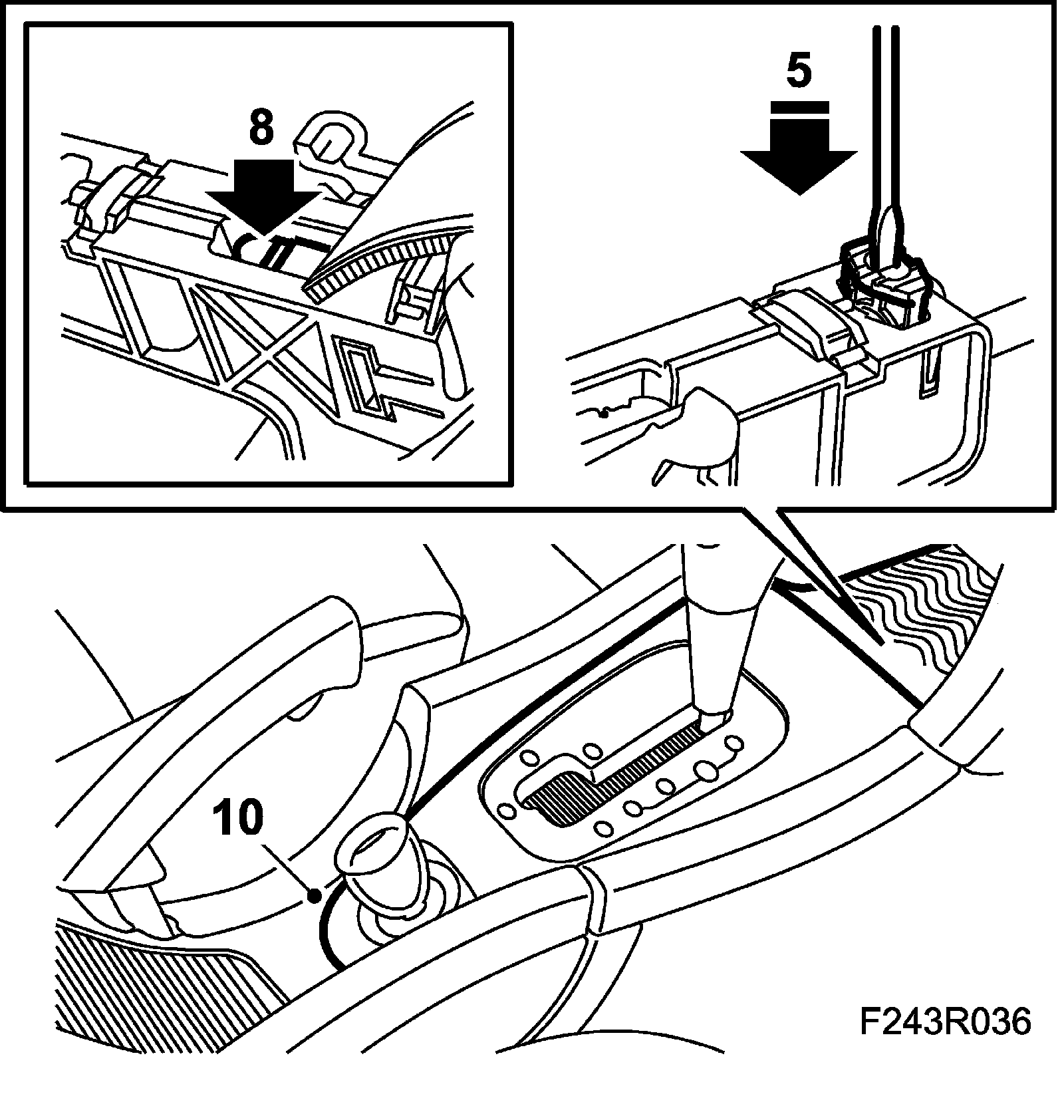 8

5

10

F243R036