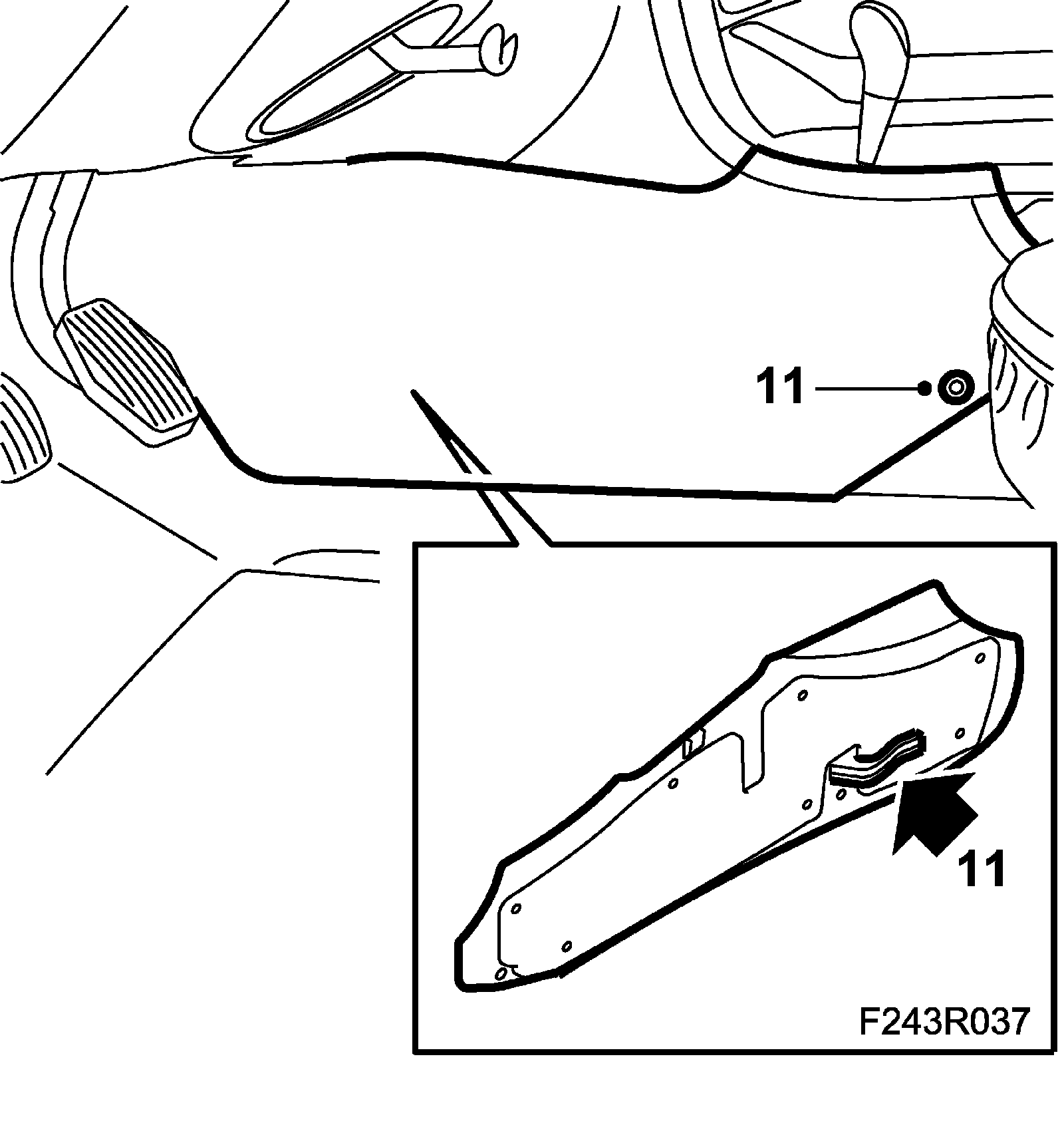 11

11

F243R037