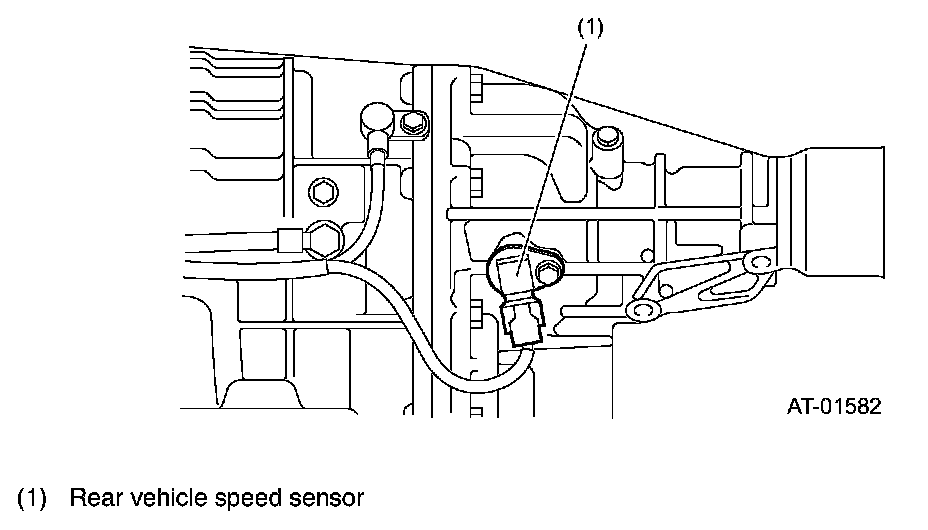 (1)

AT-01582

(1) Rear vehicle speed sensor