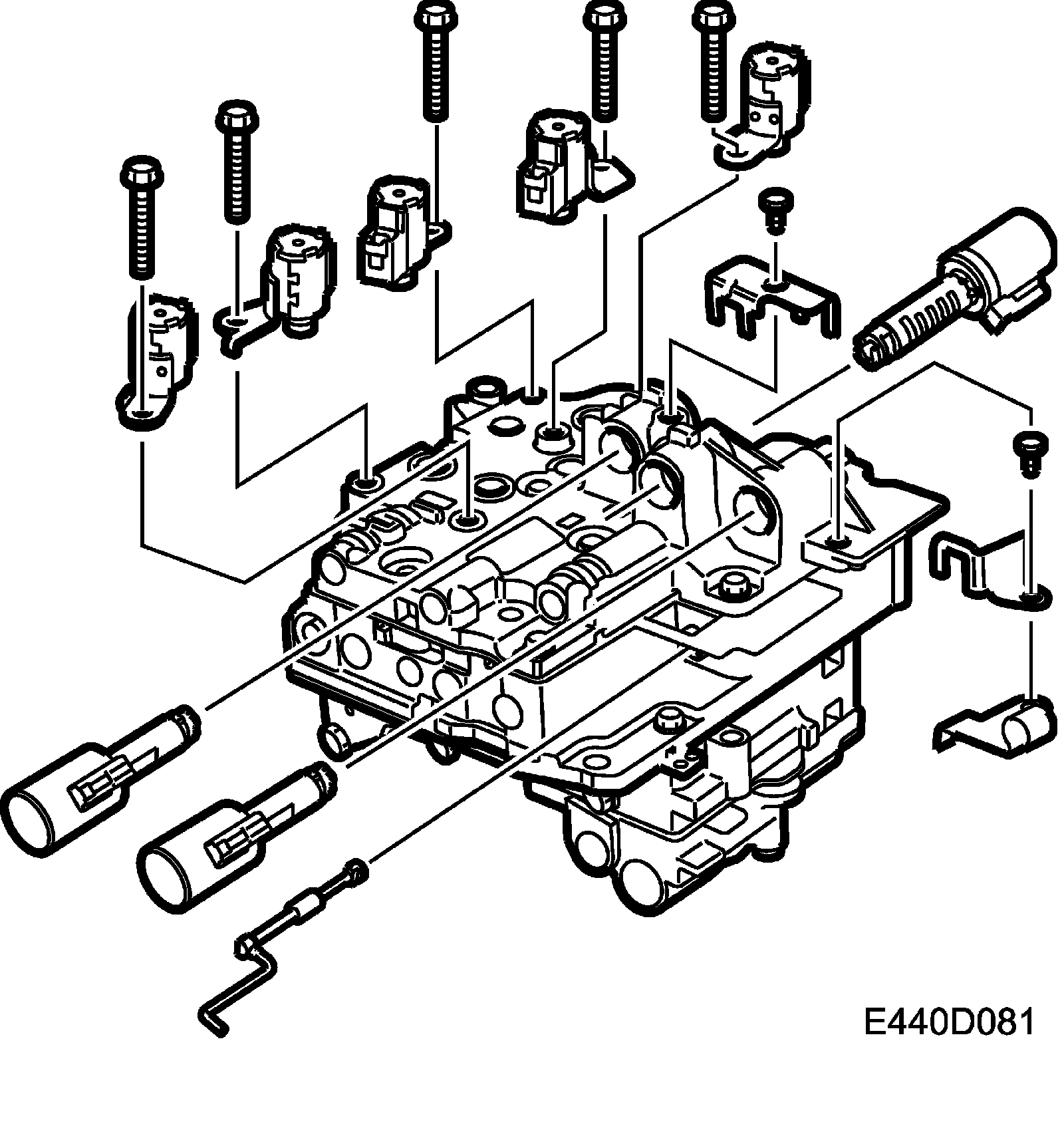 E440D081