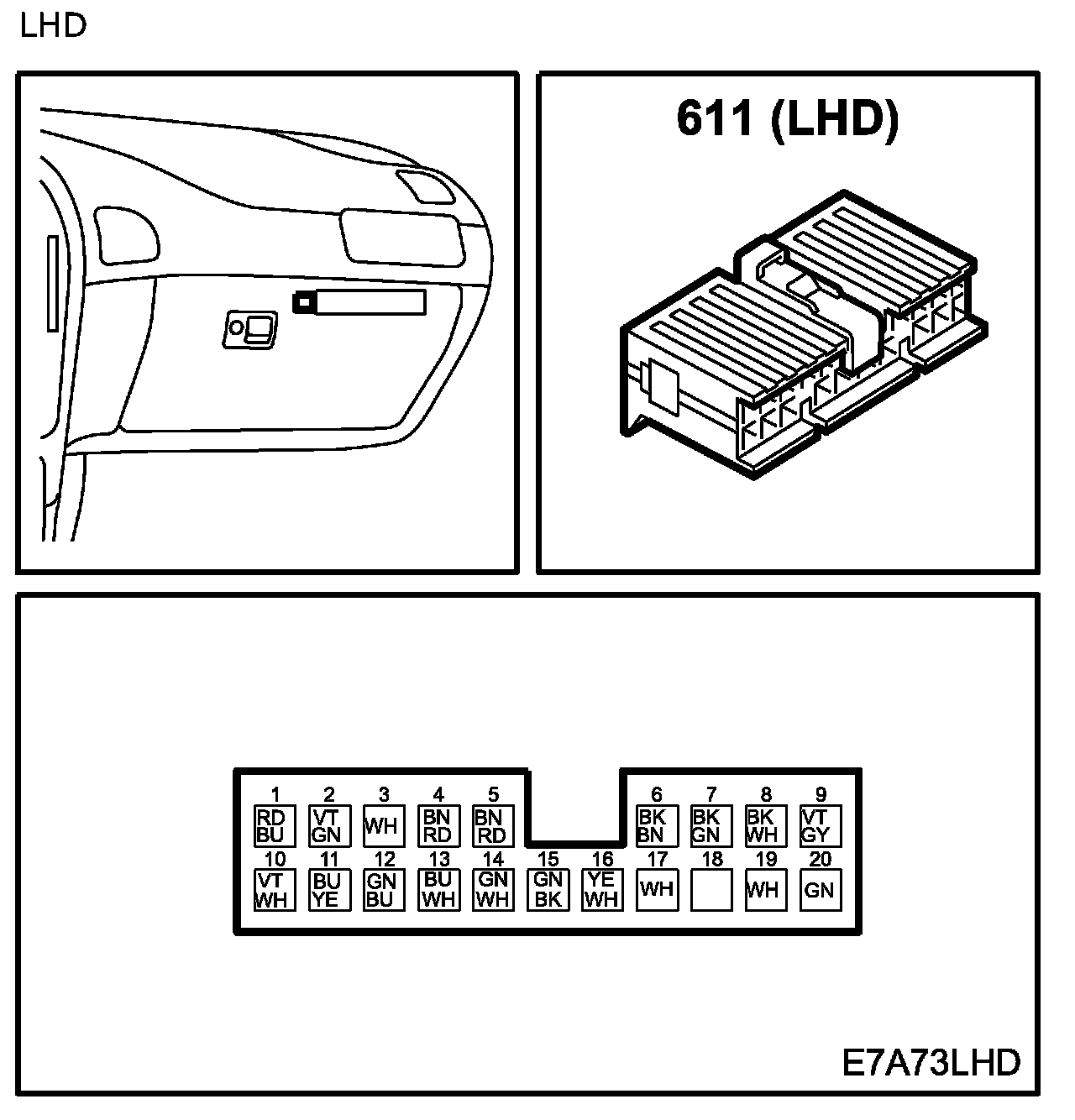 LHD

611 (LHD)

1
RD
BU

2
VT
GN

3
WH

4
BN
RD

5
BN
RD

6
BK
BN

7
BK
GN

8
BK
WH

9
VT
GY

10
VT
WH

11
BU
YE

12
GN
BU

13
BU
WH

14
GN
WH

15
GN
BK

16
YE
WH

17
WH

18

19
WH

20
GN

E7A73LHD