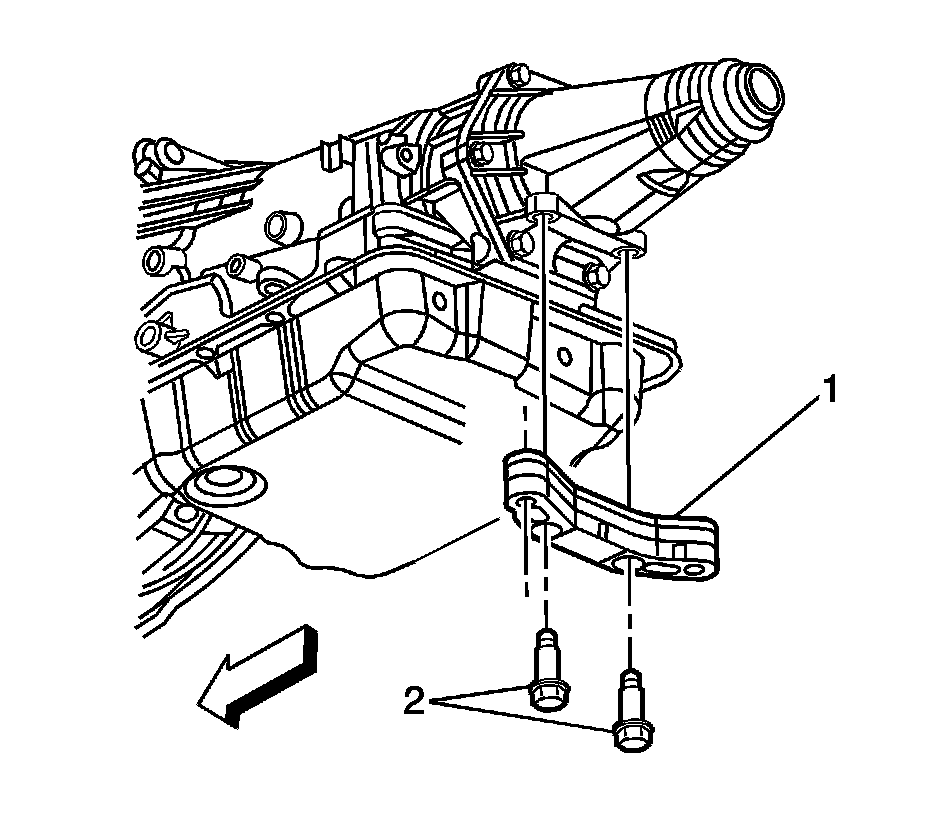 1
2