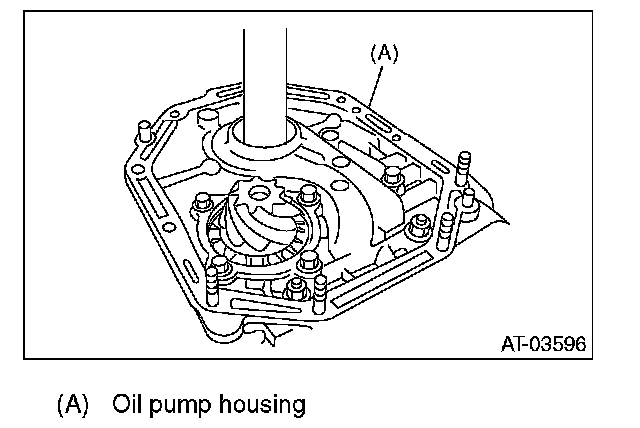 (A)

AT-03596

(A) Oil pump housing