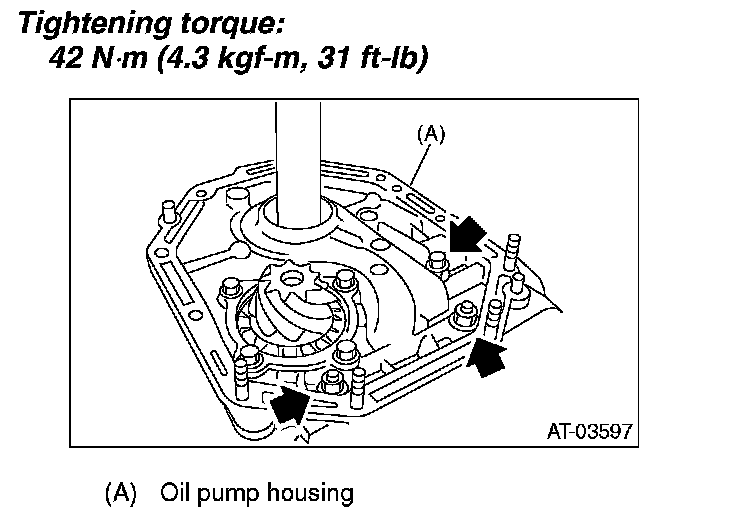 Tightening torque:
42 N·m (4.3 kgf-m, 31 ft-lb)

(A)

AT-03597

(A) Oil pump housing