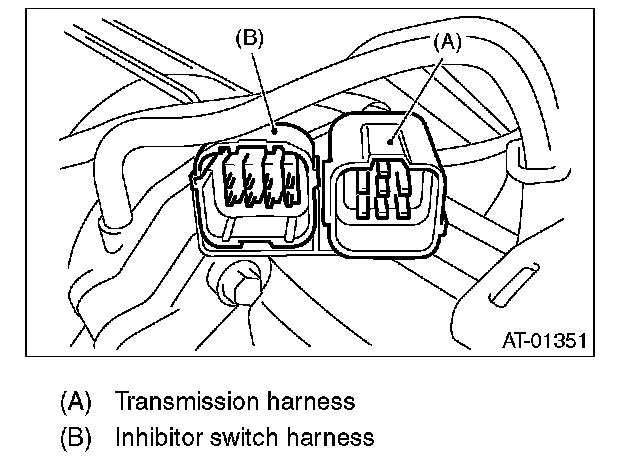 (B)
(A)
AT-01351

(A) Transmission harness
(B) Inhibitor switch harness