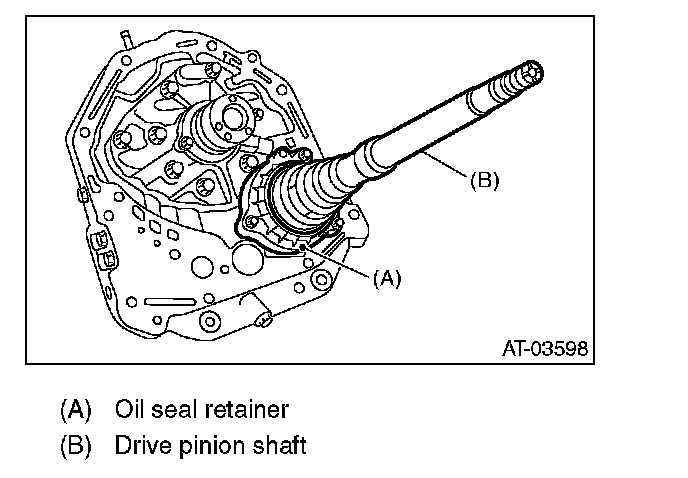 (B)

(A)

AT-03598

(A) Oil seal retainer
(B) Drive pinion shaft