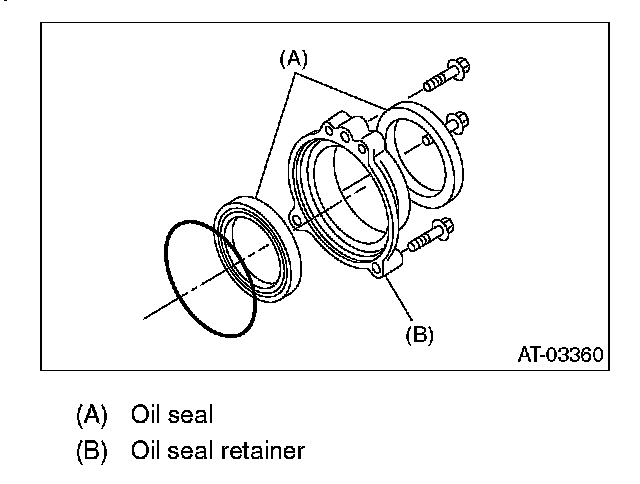 (A)

(B)

AT-03360

(A) Oil seal
(B) Oil seal retainer