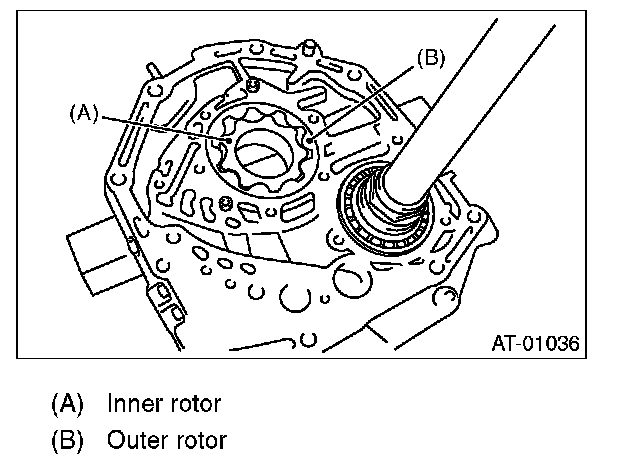 (B)

(A)

AT-01036

(A) Inner rotor

(B) Outer rotor