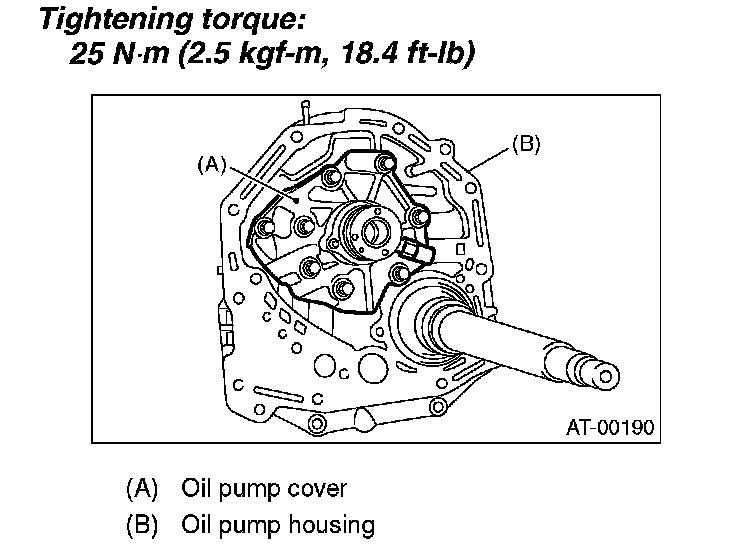 Tightening torque:
25 N·m (2.5 kgf-m, 18.4 ft-lb)

(A)

(B)

AT-00190

(A) Oil pump cover
(B) Oil pump housing