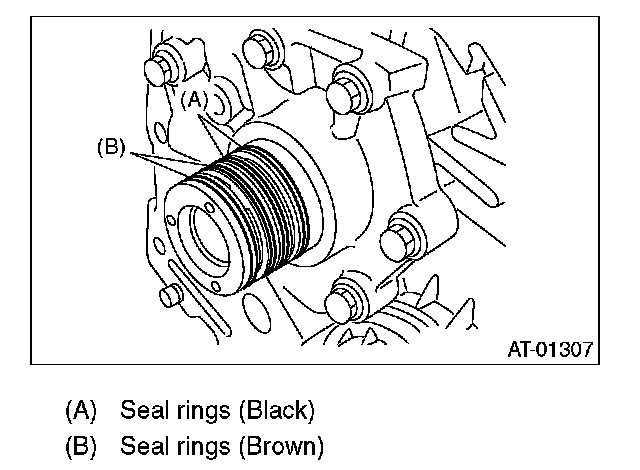 (A)
(B)
AT-01307

(A) Seal rings (Black)
(B) Seal rings (Brown)