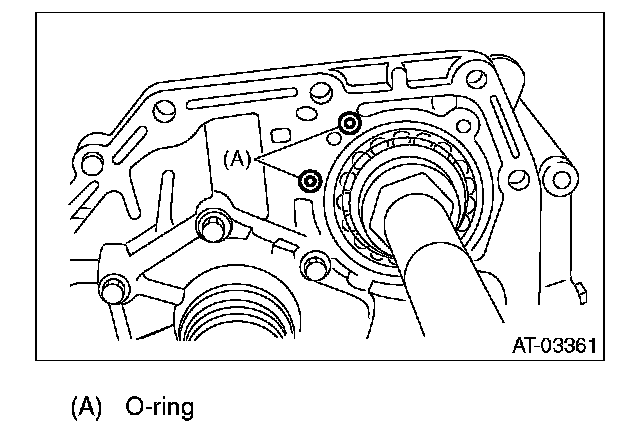 (A)

AT-03361

(A) O-ring