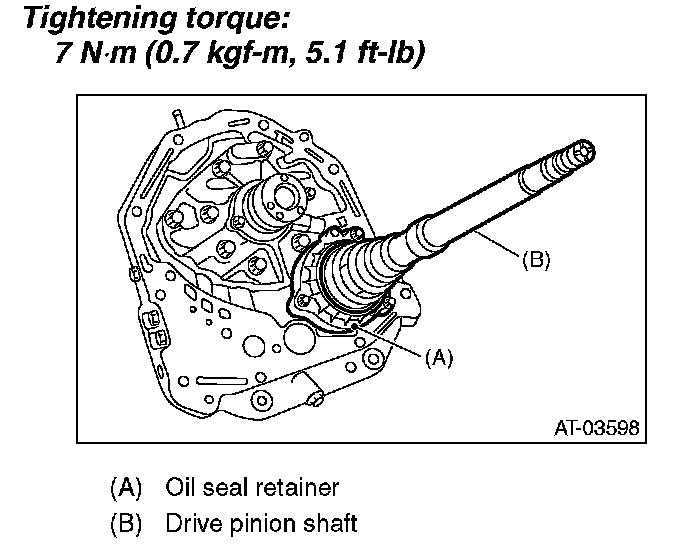 Tightening torque:
7 N·m (0.7 kgf-m, 5.1 ft-lb)

(B)

(A)

AT-03598

(A) Oil seal retainer
(B) Drive pinion shaft