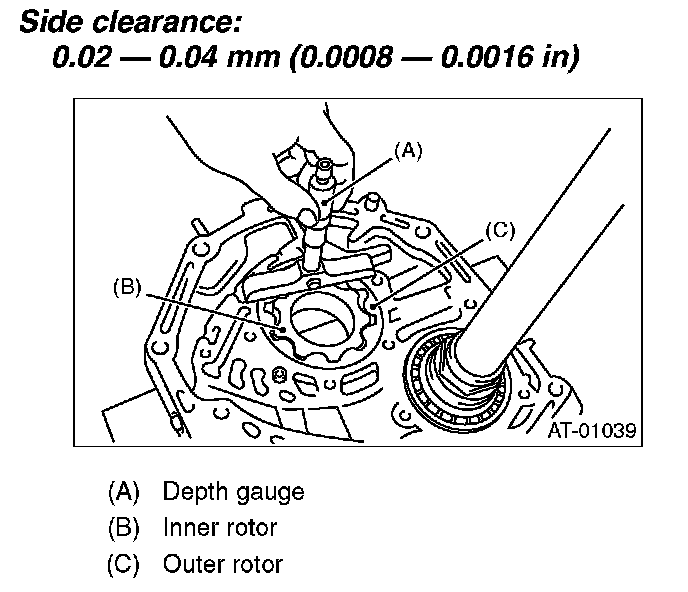 Side clearance:
0.02 — 0.04 mm (0.0008 — 0.0016 in)

(A)
(C)
(B)
AT-01039

(A) Depth gauge
(B) Inner rotor
(C) Outer rotor