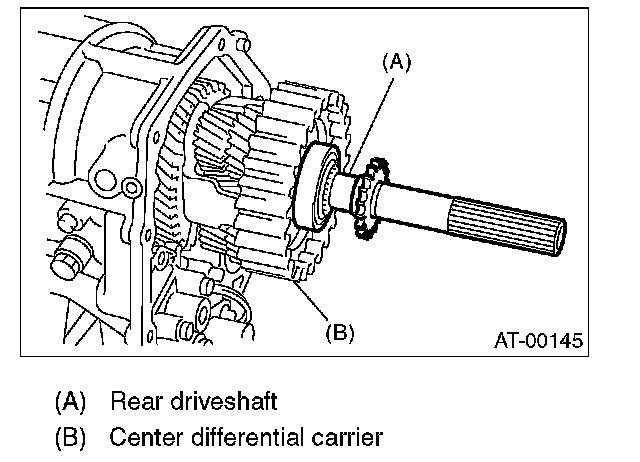 (A)

(B)

AT-00145

(A) Rear driveshaft

(B) Center differential carrier