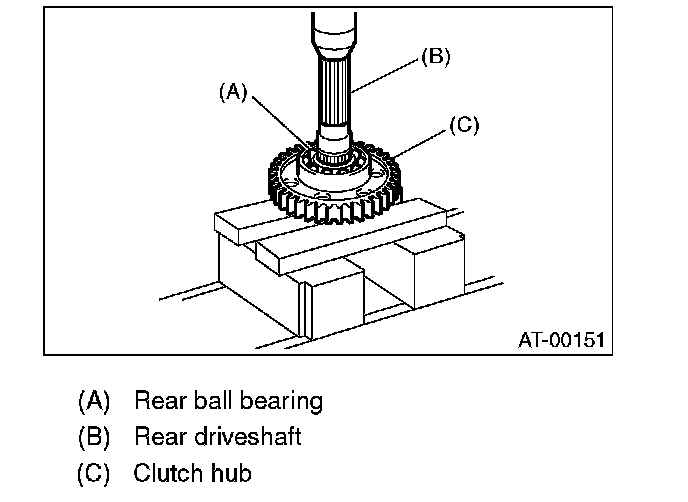 (B)
(A)
(C)
AT-00151

(A) Rear ball bearing
(B) Rear driveshaft
(C) Clutch hub