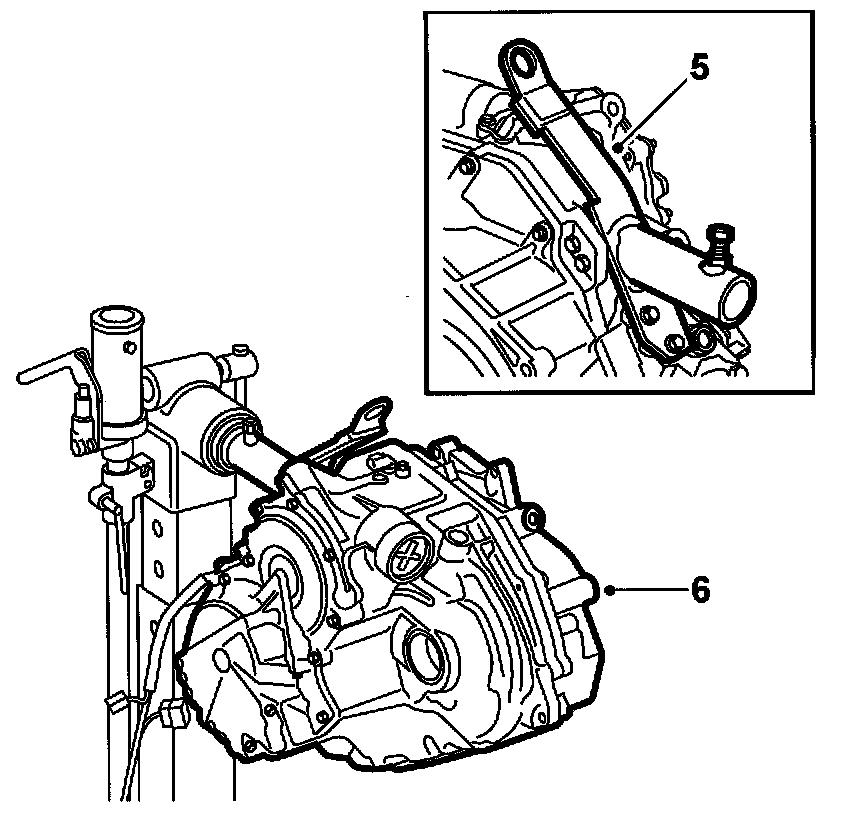 5

6