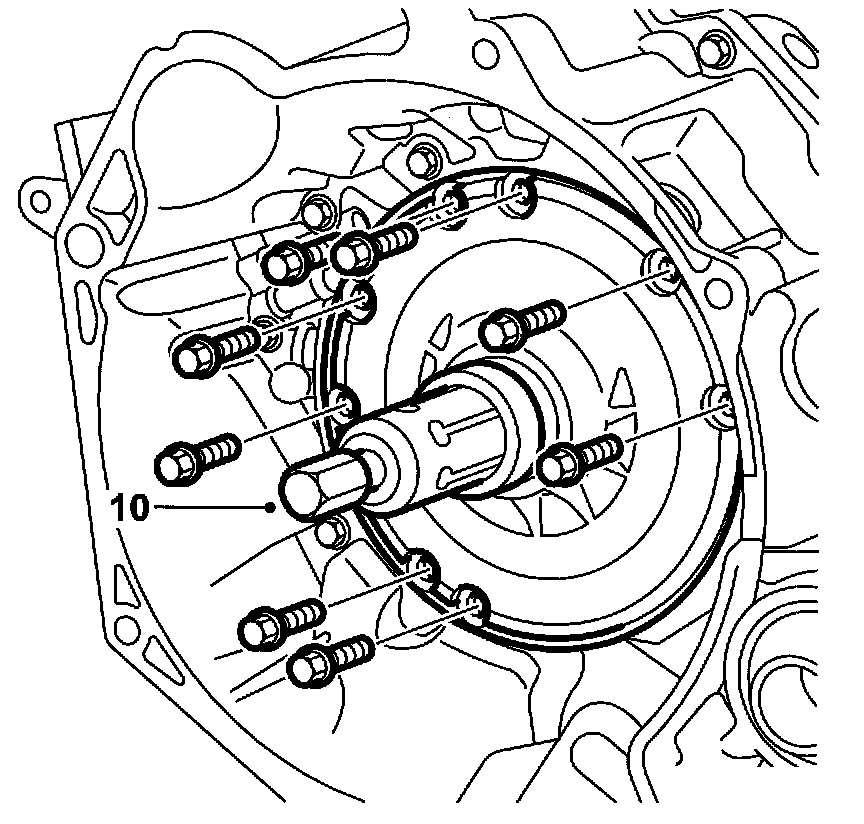 10