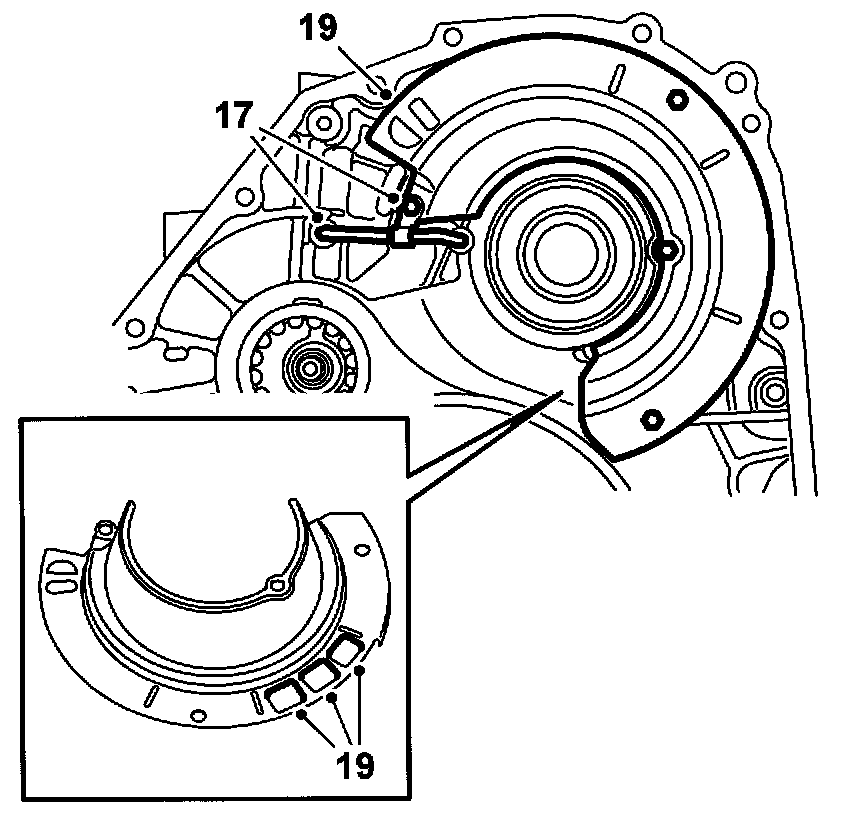 19
17
19