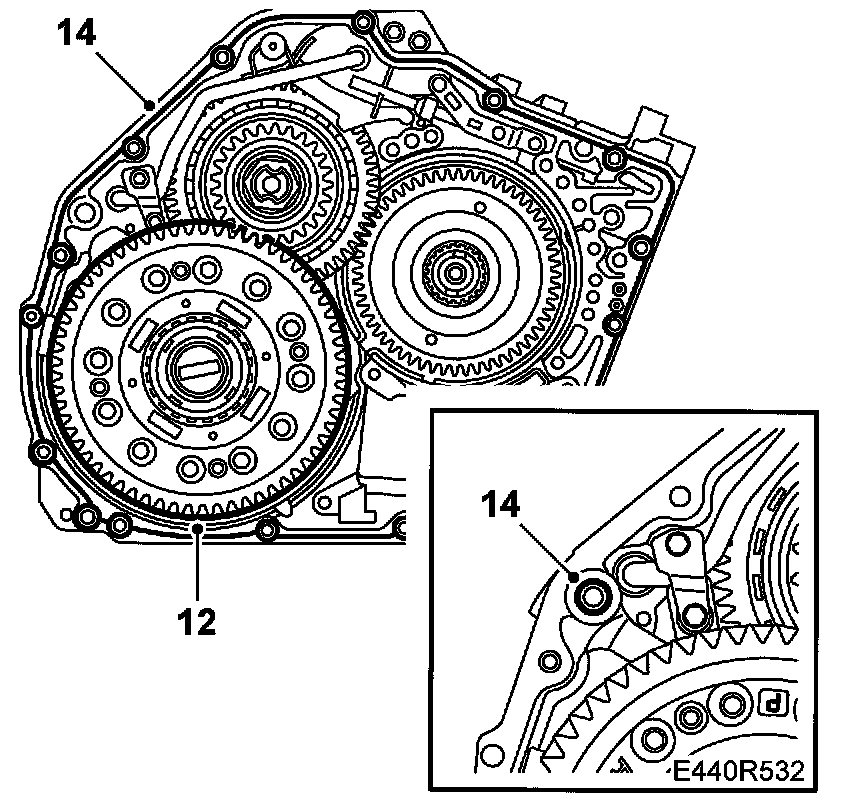 14

12

14

d

E440R532