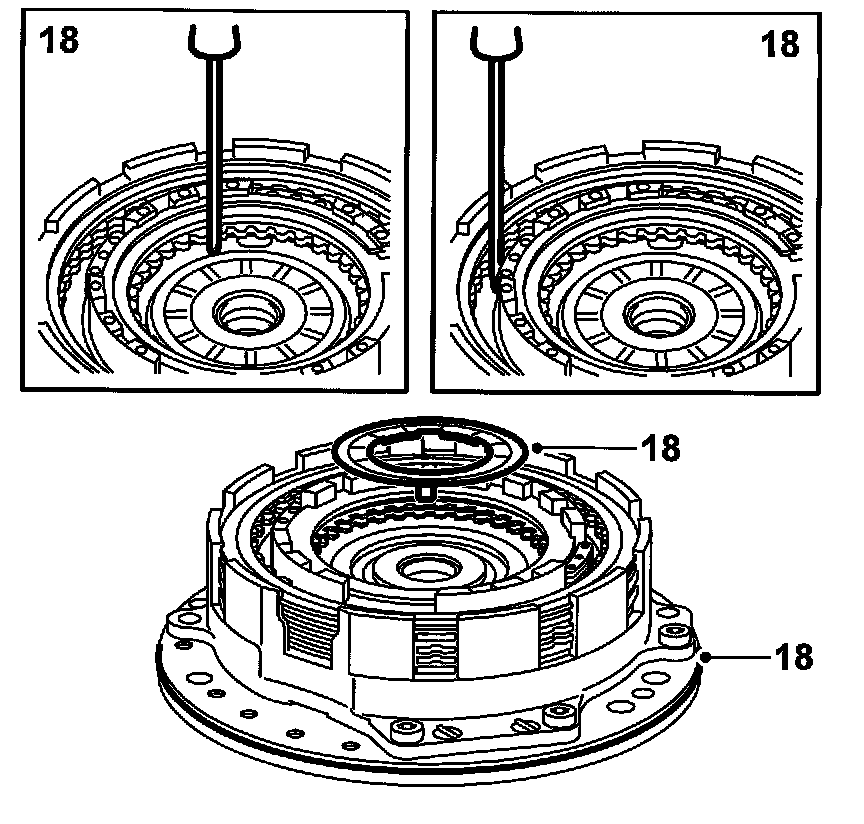 18

18

18

18