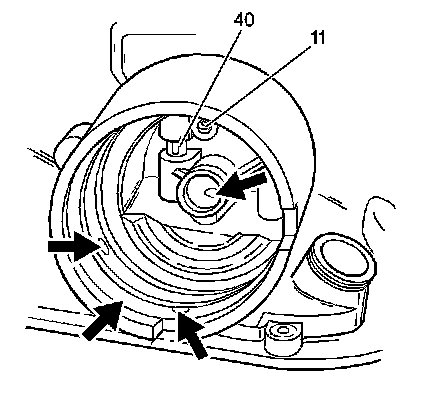 40
11