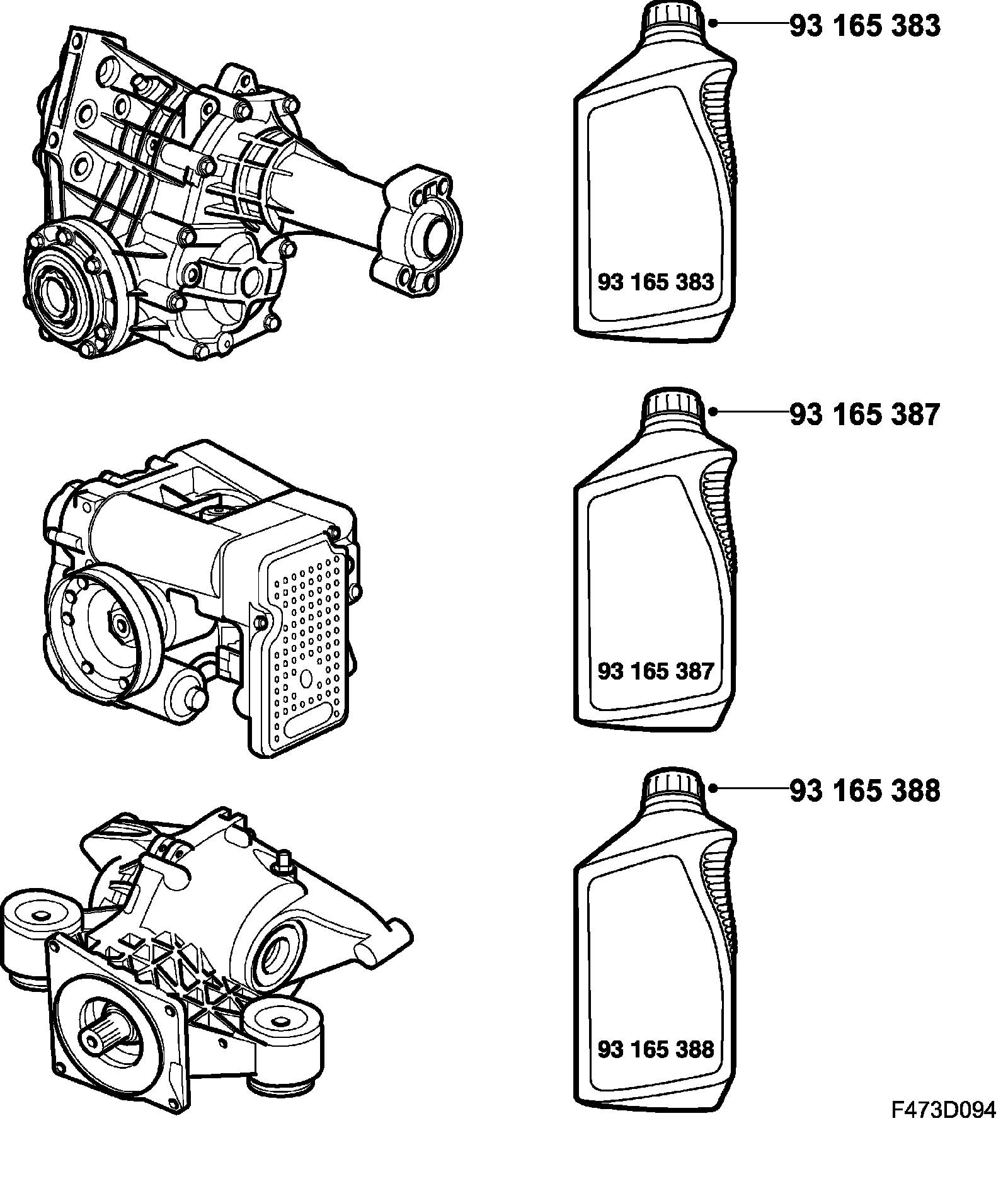 93 165 383

93 165 383

93 165 387

93 165 387

93 165 388

93 165 388

F473D094