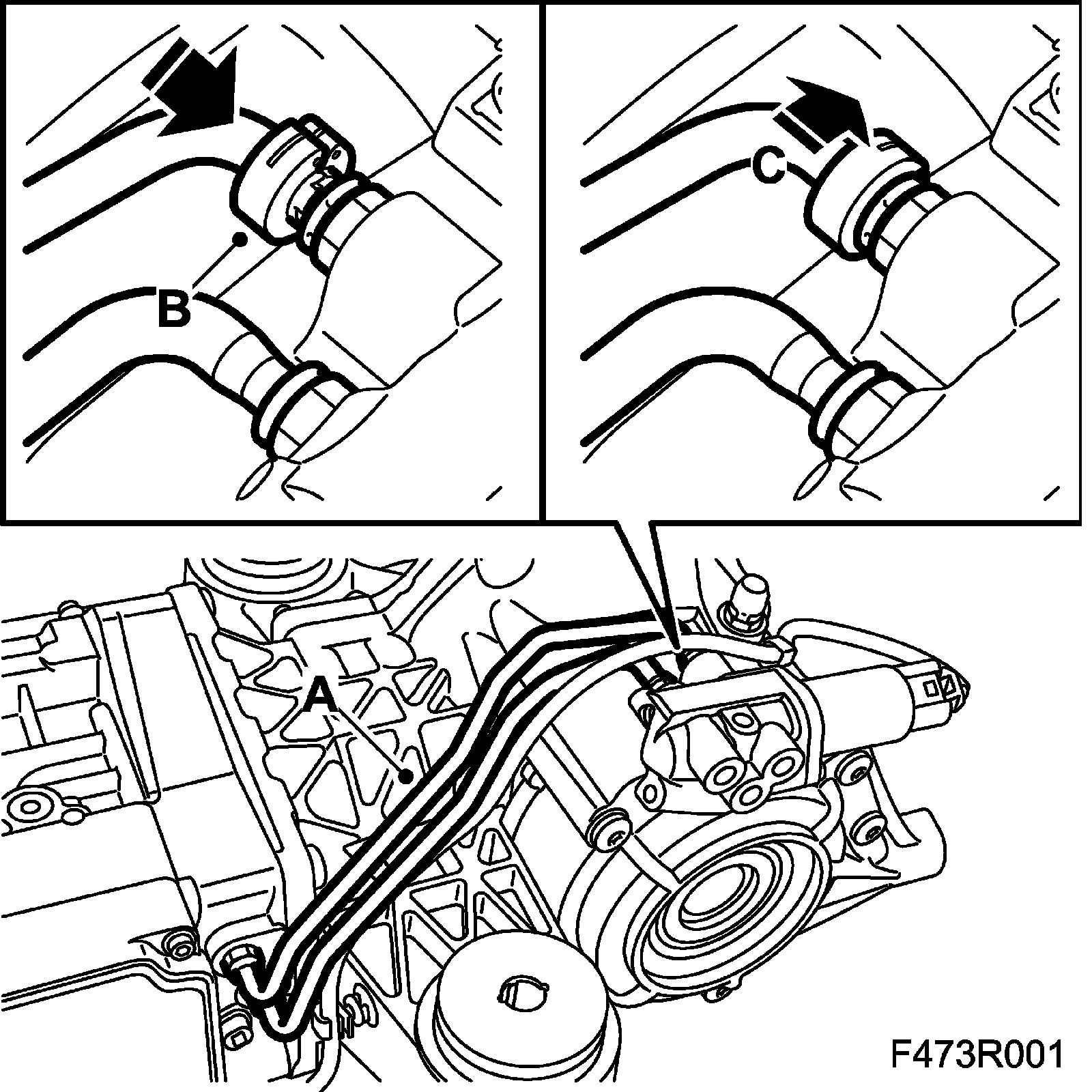 B

C

A

F473R001