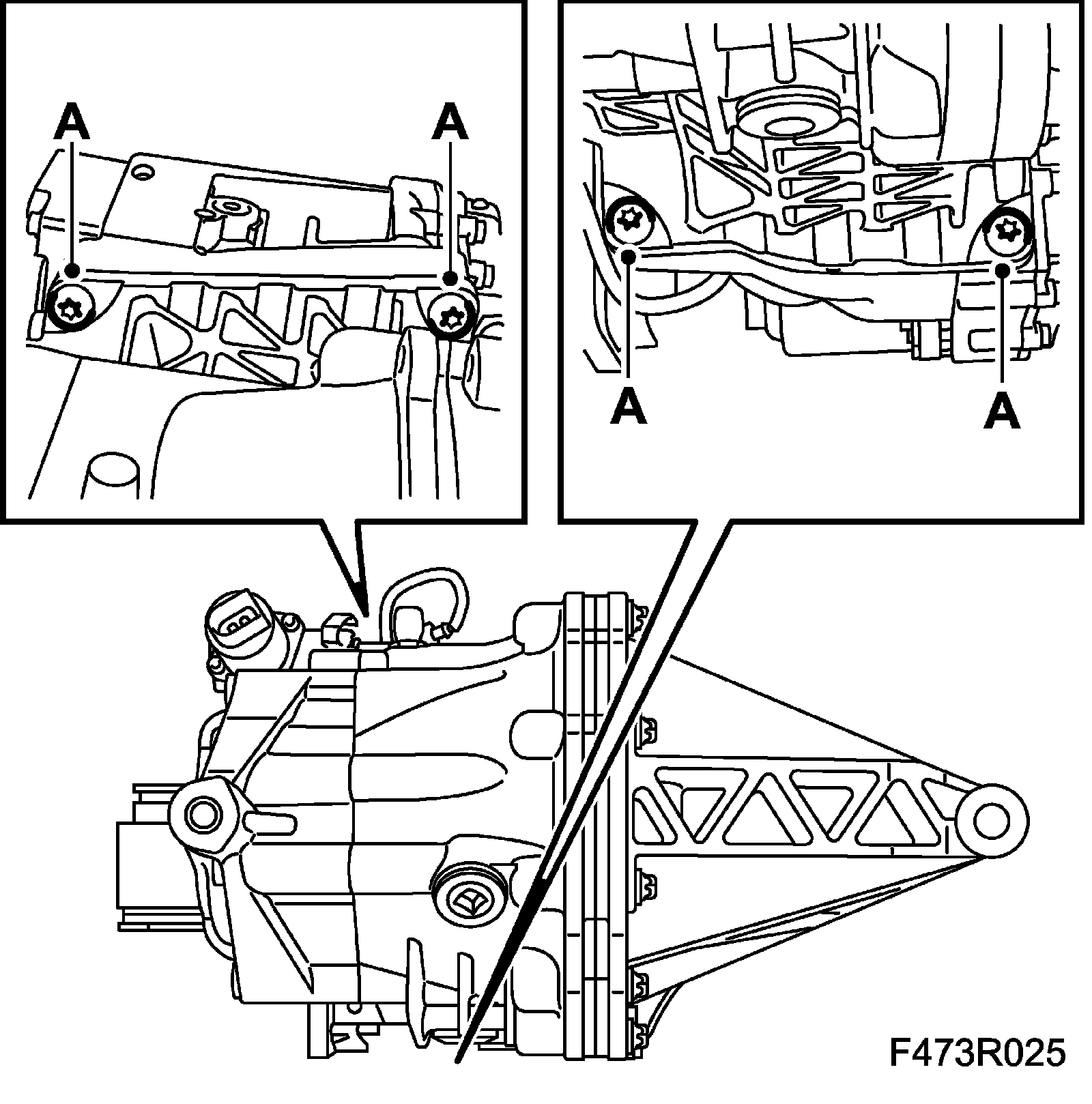 A
A
A
A
F473R025