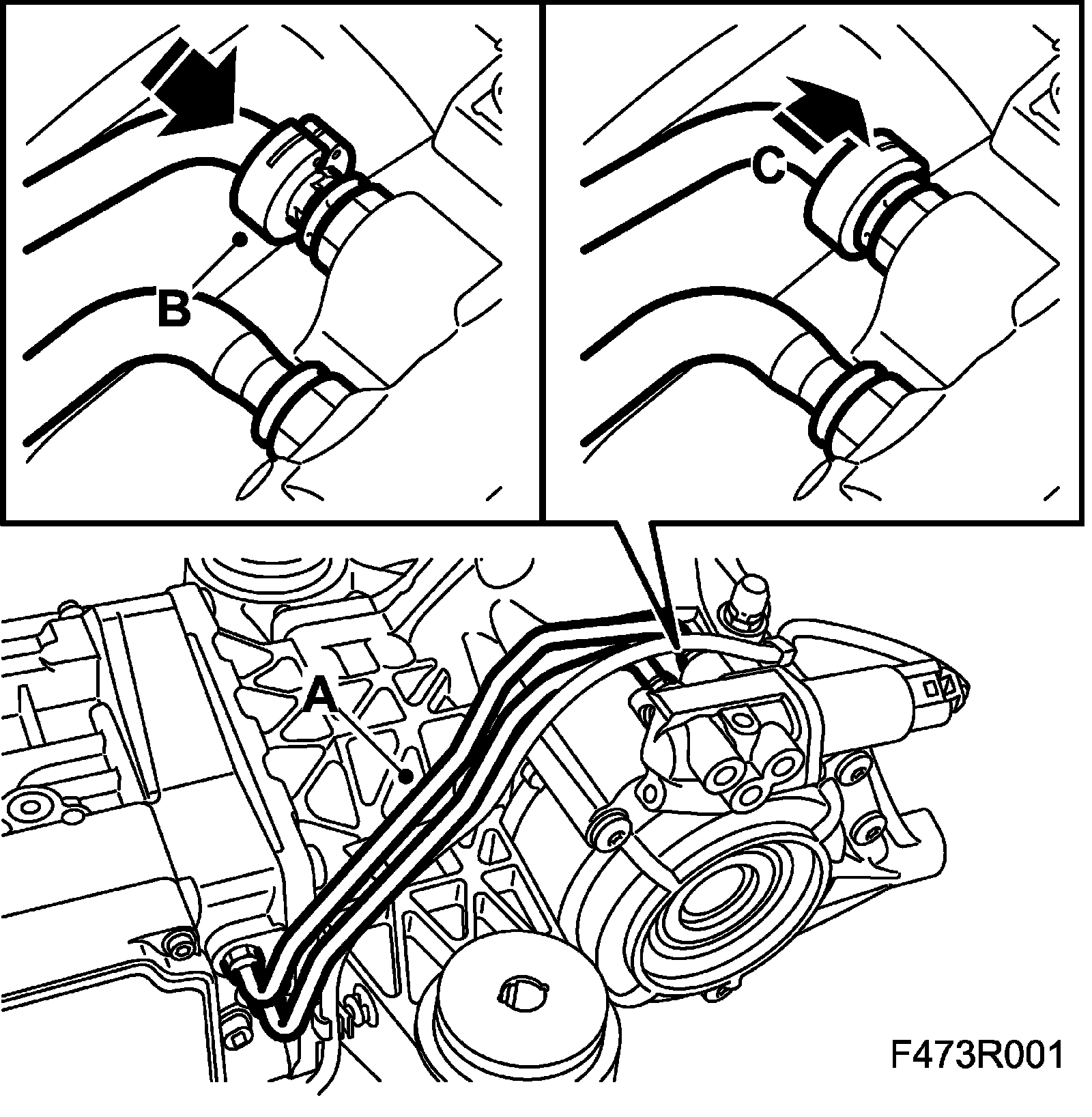 B
C
A
F473R001