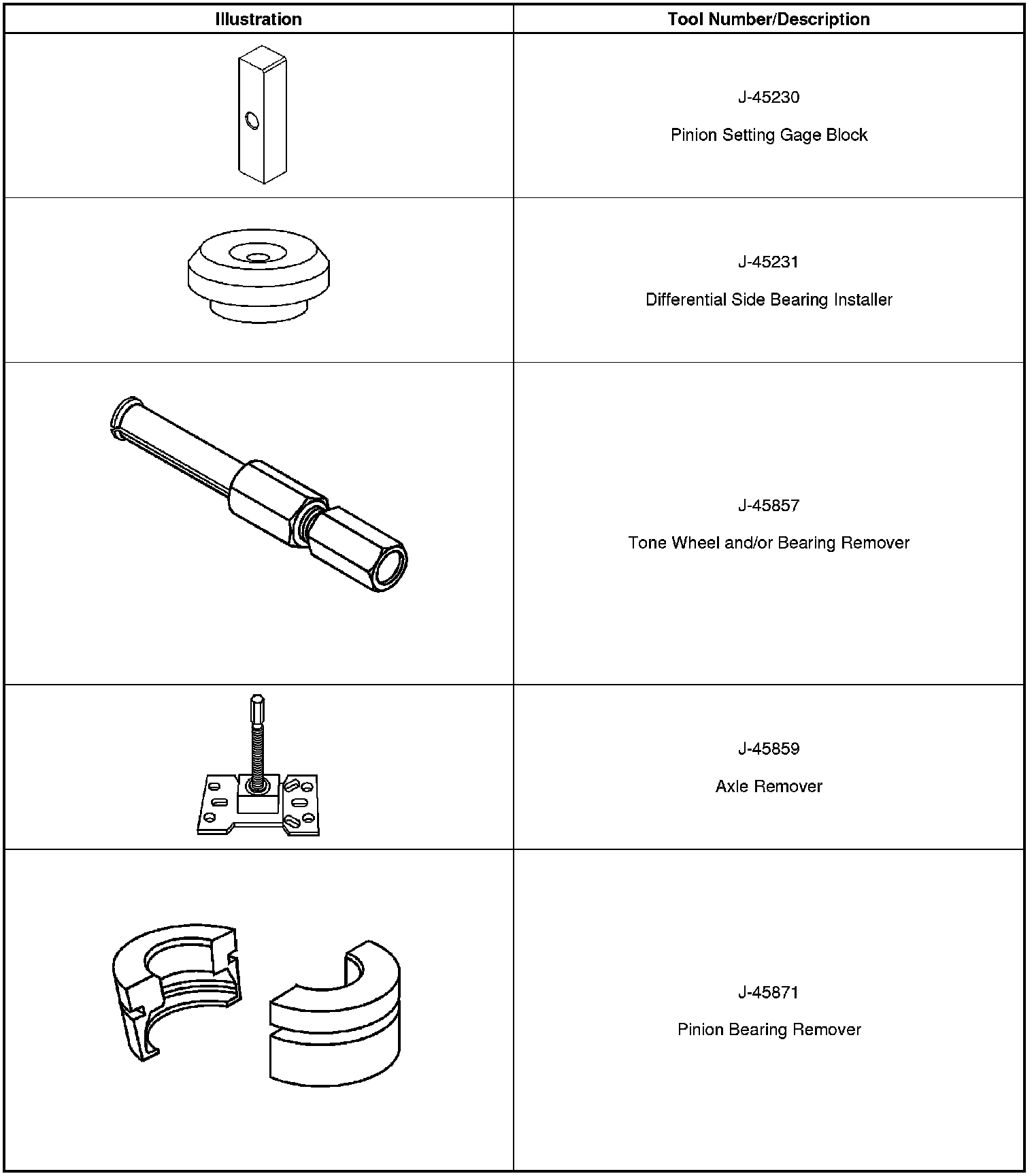 | Illustration | Tool Number/Description |
|---|---|
| | J-45230 Pinion Setting Gage Block |
| | J-45231 Differential Side Bearing Installer |
| | J-45857 Tone Wheel and/or Bearing Remover |
| | J-45859 Axle Remover |
| | J-45871 Pinion Bearing Remover |