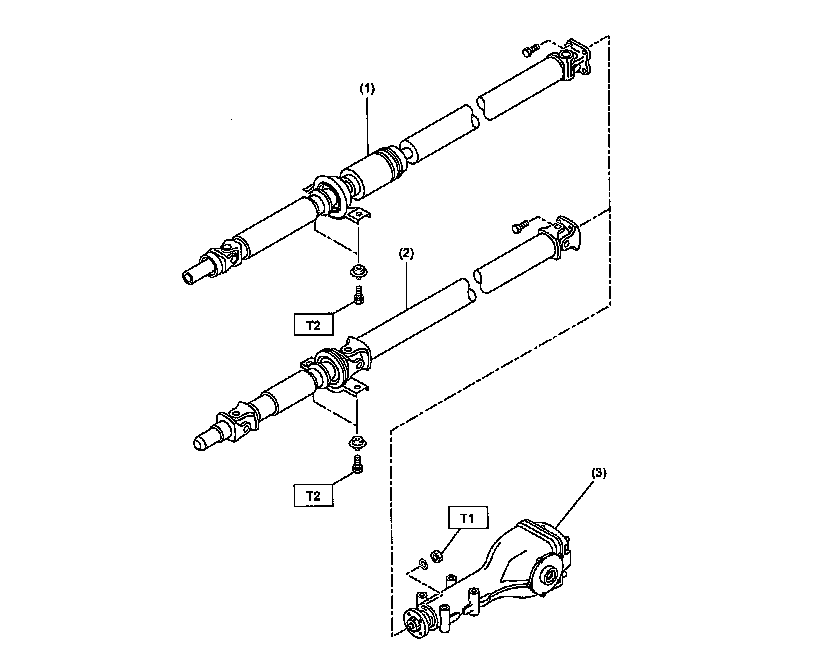 (1)

(2)

T2

T2

(3)

T1