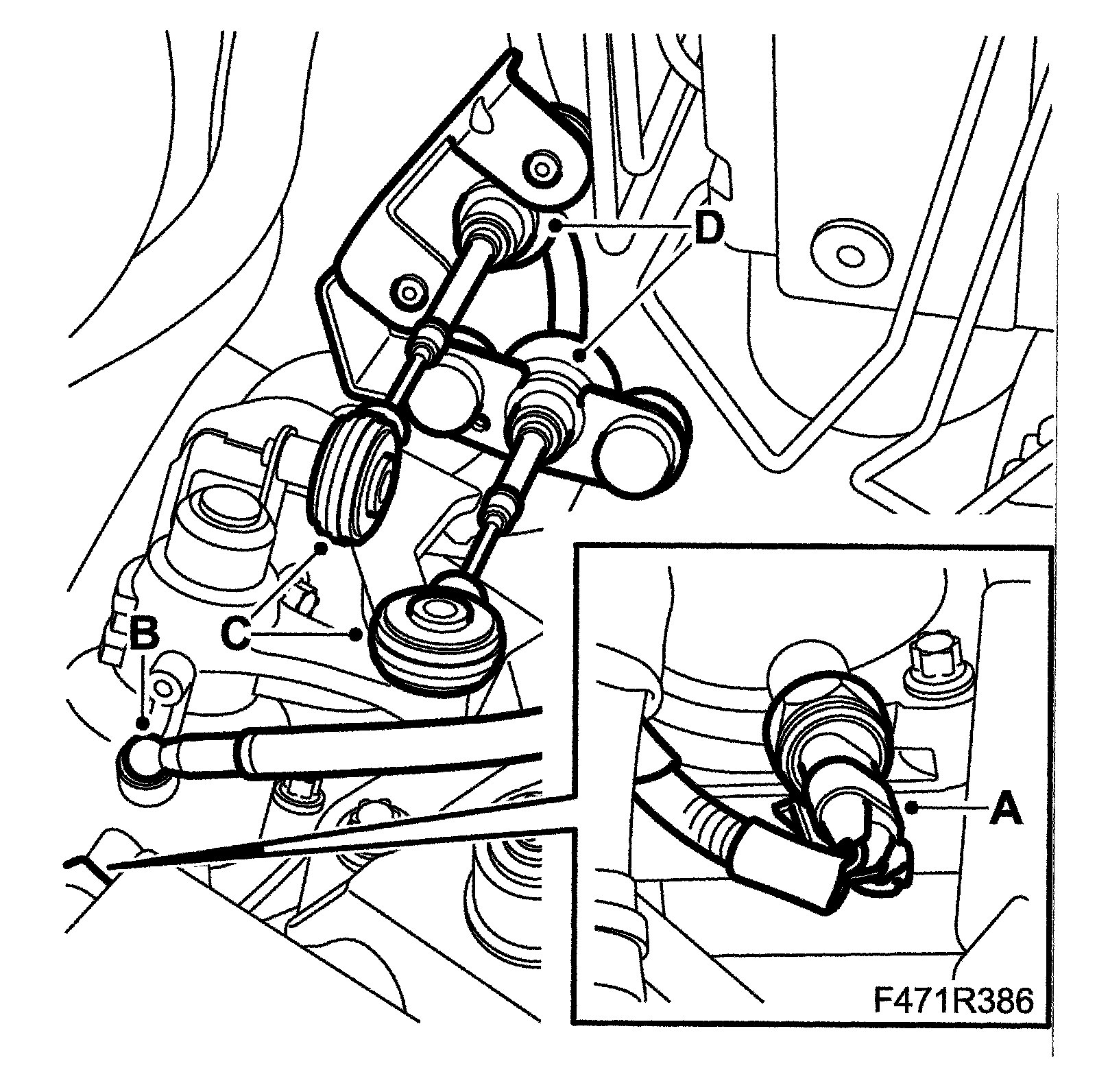 D
B
C
A
F471R386