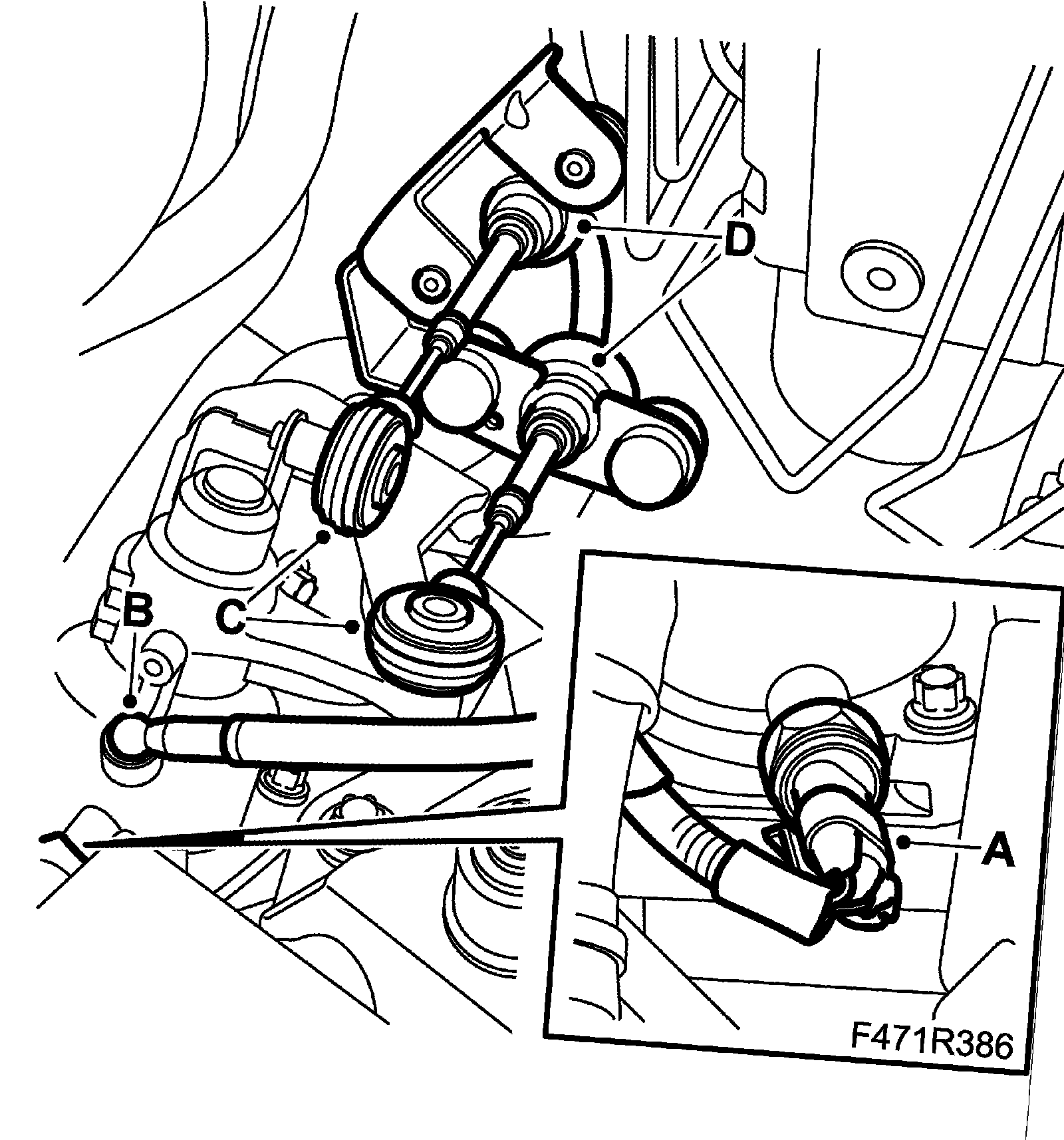 D
B
C
A
F471R386