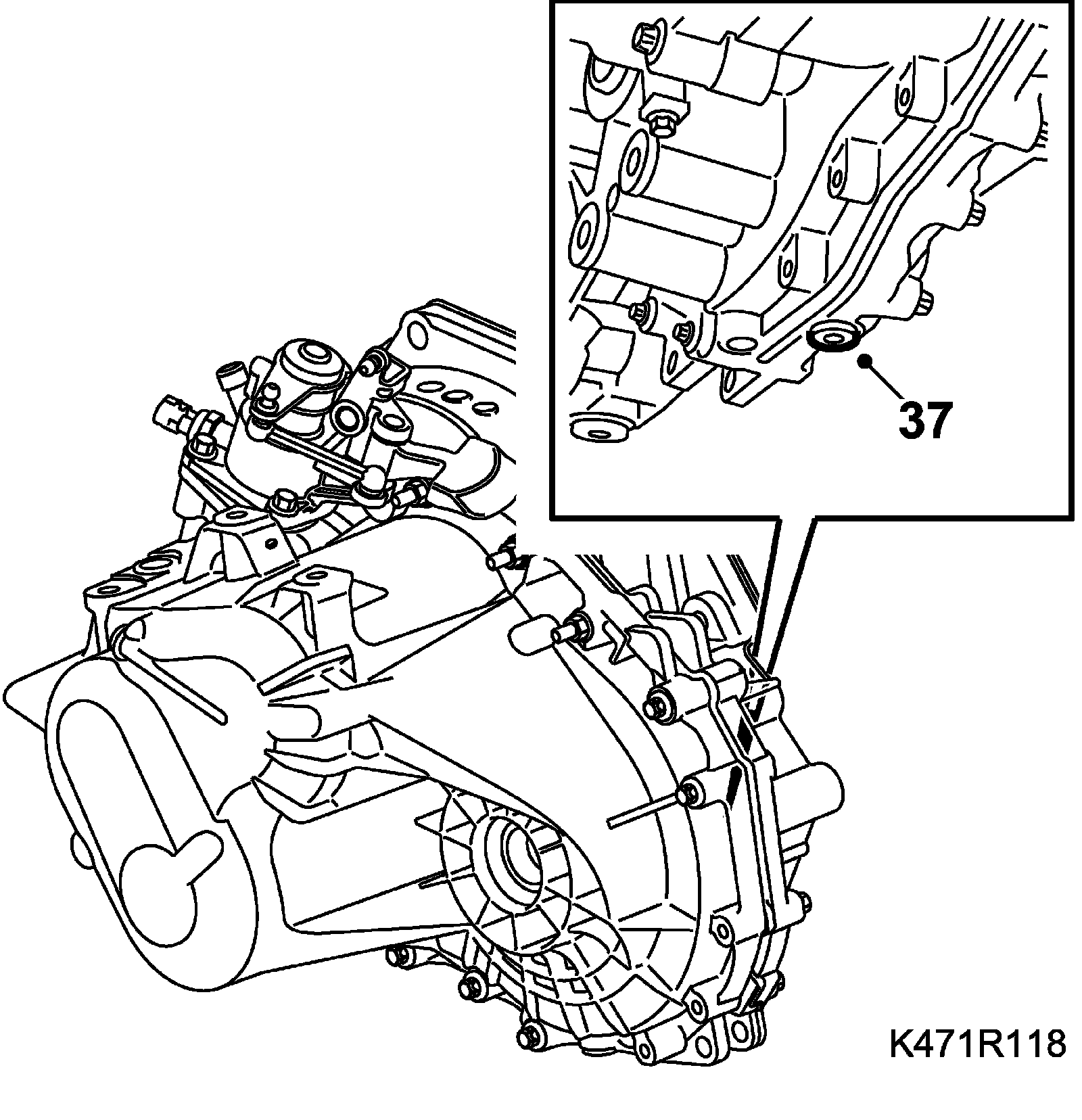 37

K471R118