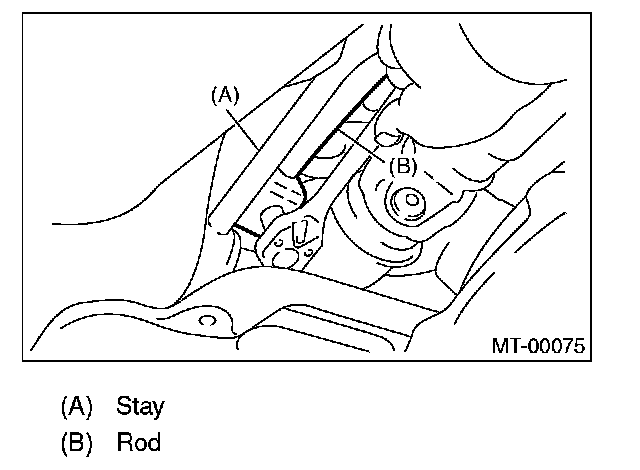 (A)

(B)

MT-00075

(A) Stay

(B) Rod