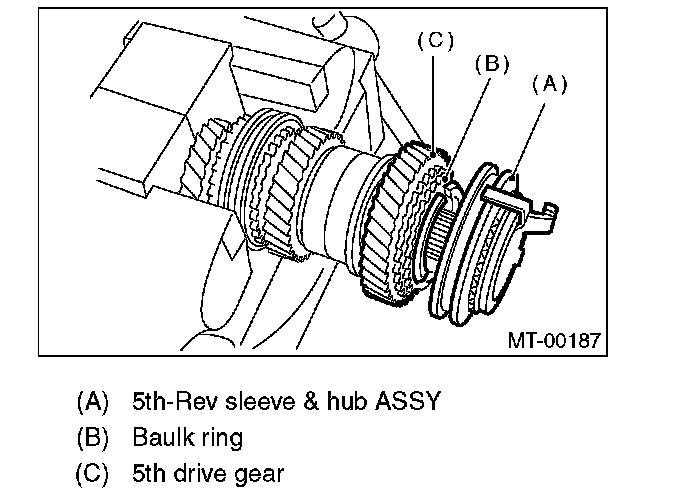 (C)
(B)
(A)
MT-00187

(A) 5th-Rev sleeve & hub ASSY
(B) Baulk ring
(C) 5th drive gear