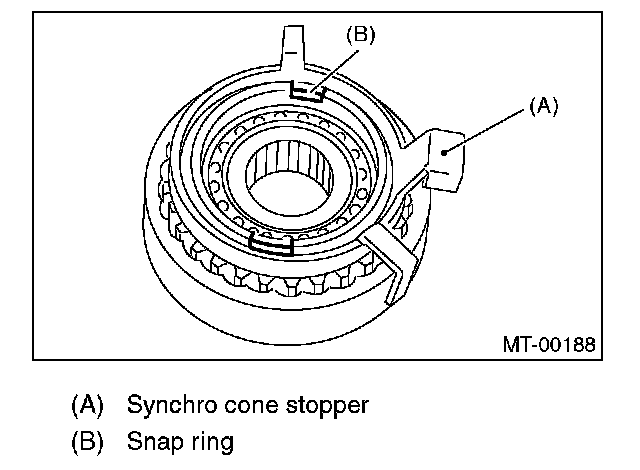 (B)

(A)

MT-00188

(A) Synchro cone stopper
(B) Snap ring