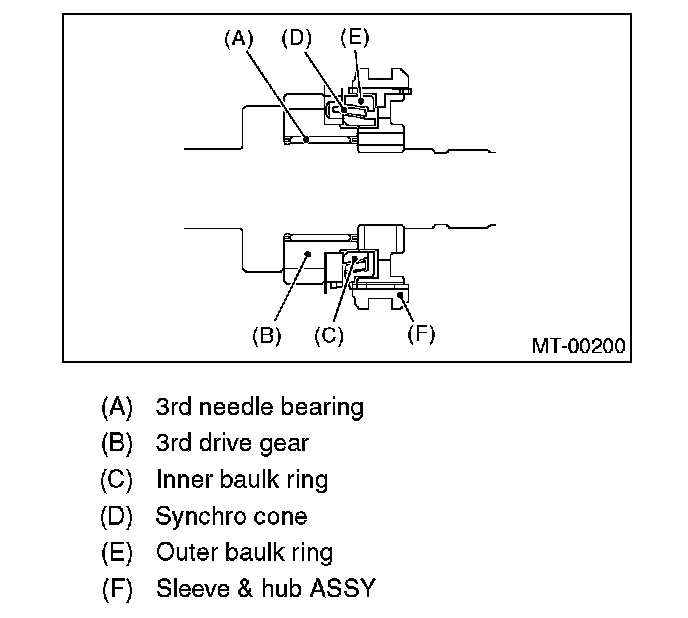 (A) (D) (E)

(B) (C) (F)

MT-00200

(A) 3rd needle bearing
(B) 3rd drive gear
(C) Inner baulk ring
(D) Synchro cone
(E) Outer baulk ring
(F) Sleeve & hub ASSY