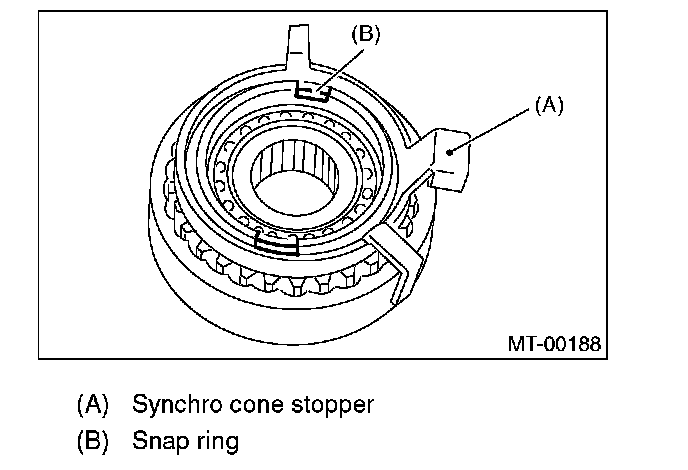 (B)

(A)

MT-00188

(A) Synchro cone stopper

(B) Snap ring