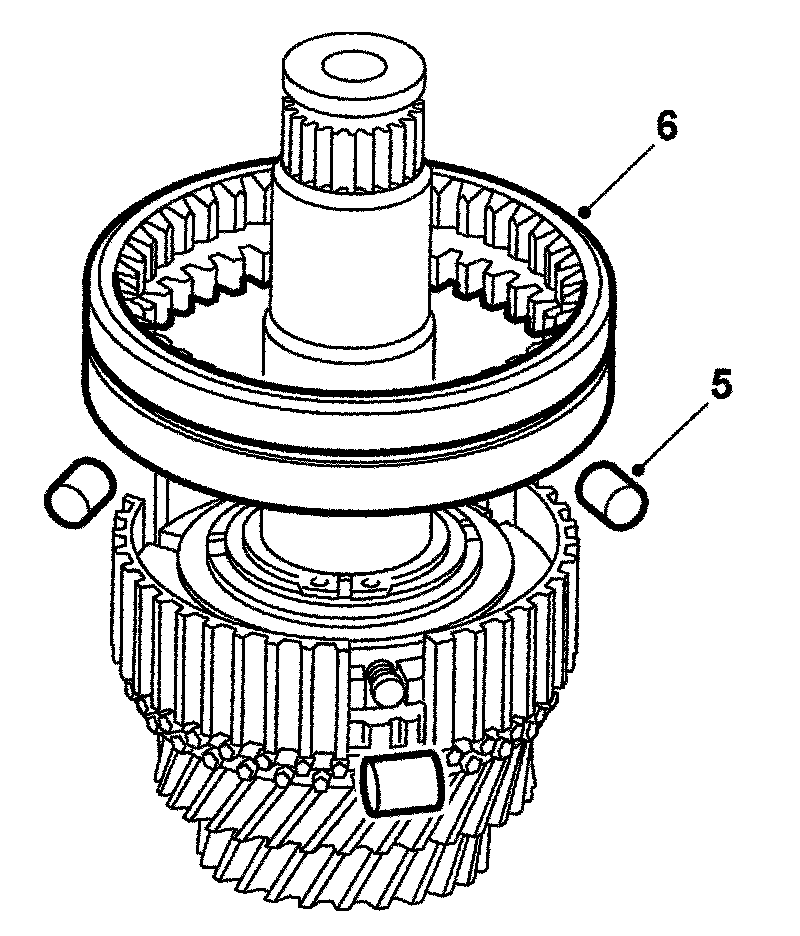 6

5