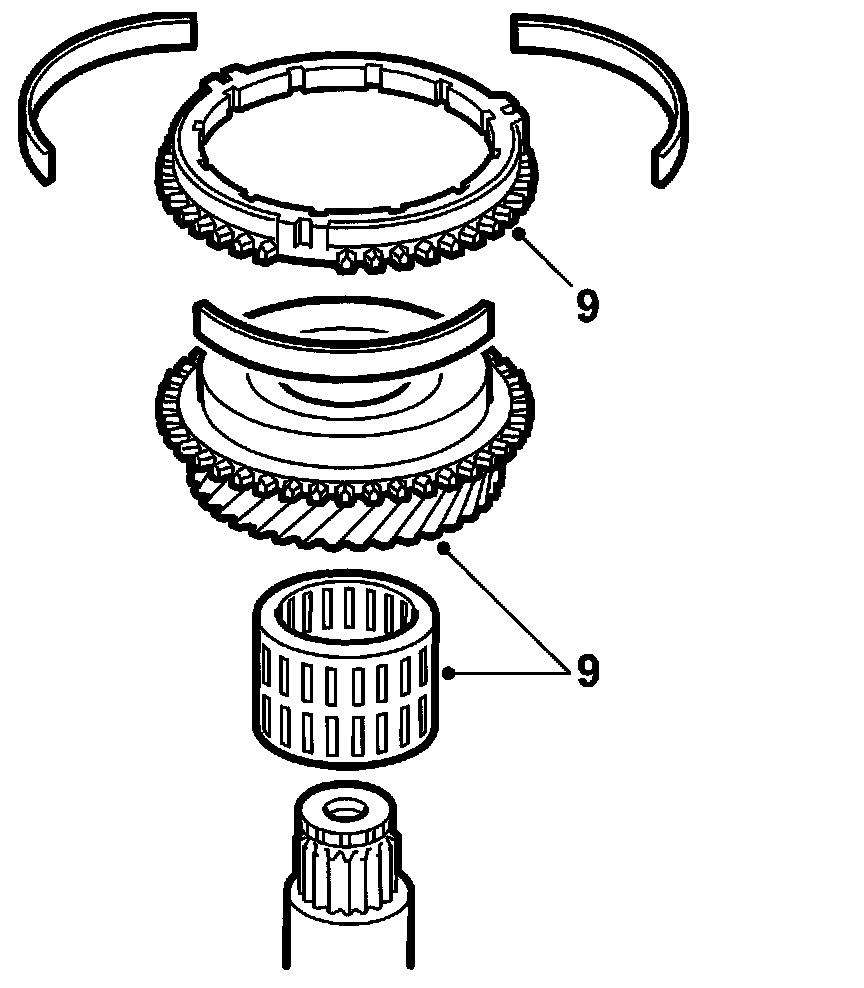 9

9