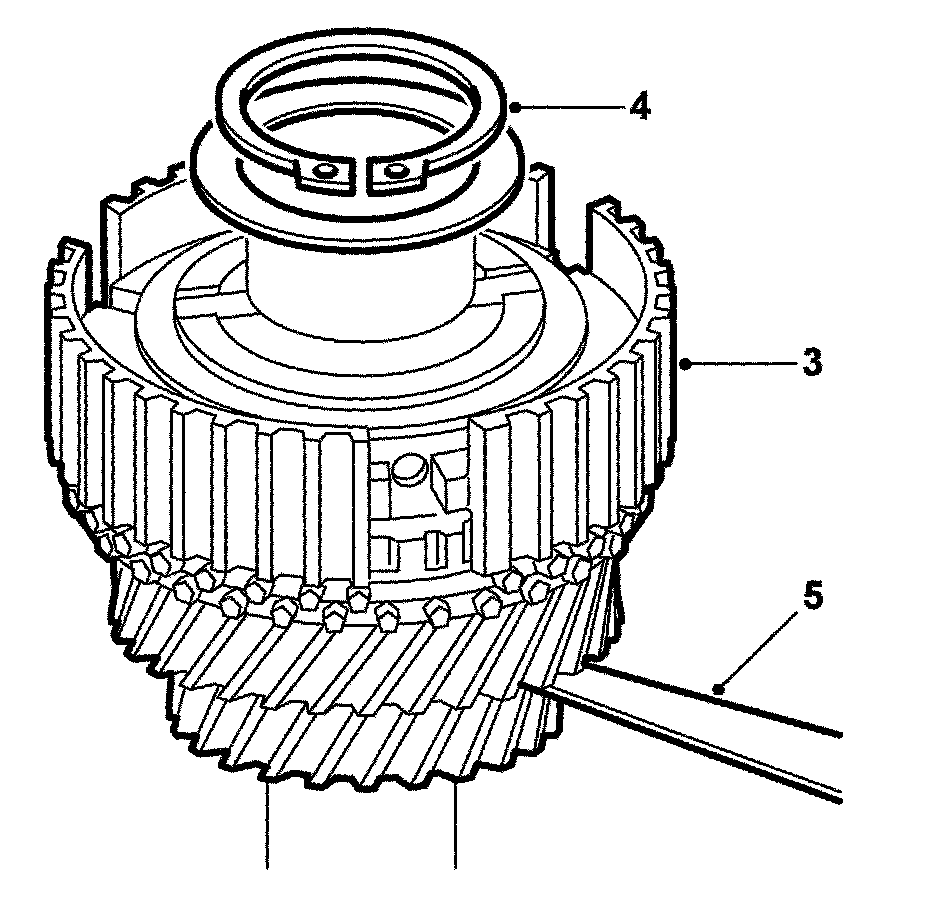 4
3
5