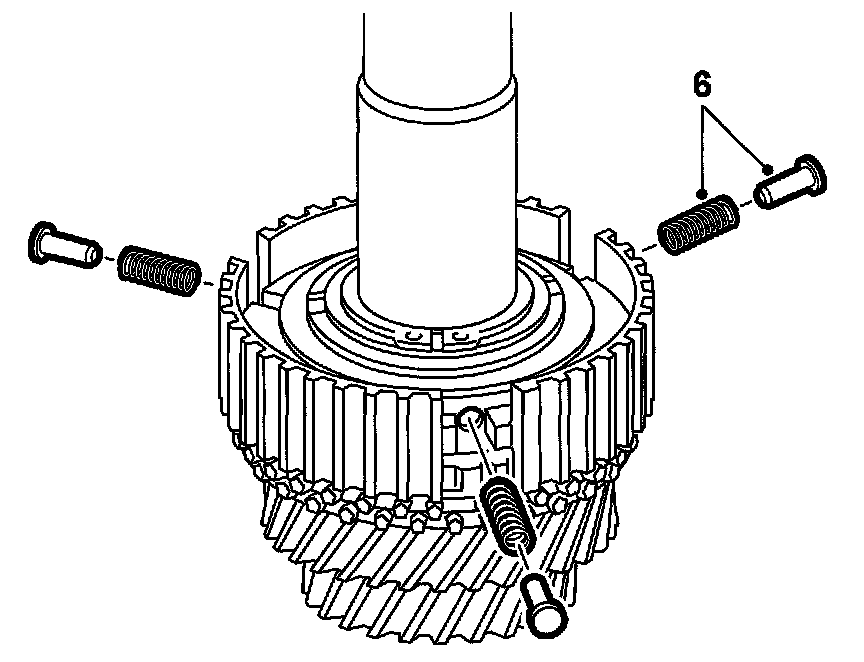 6