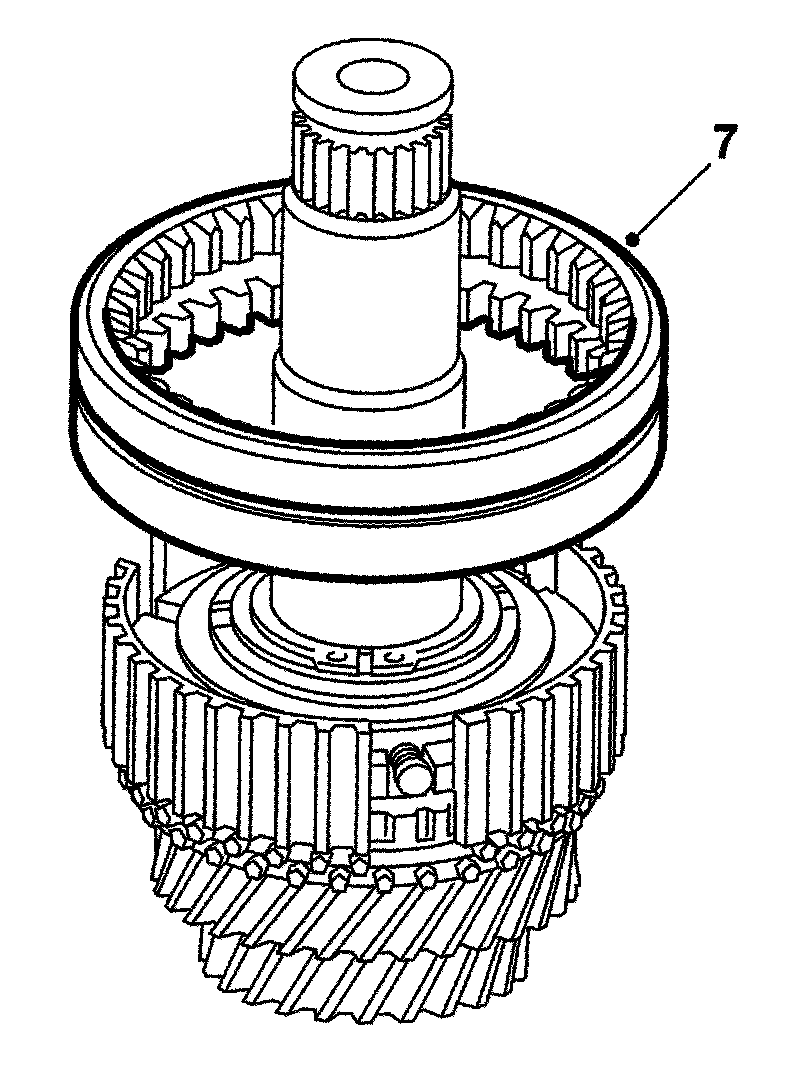 7