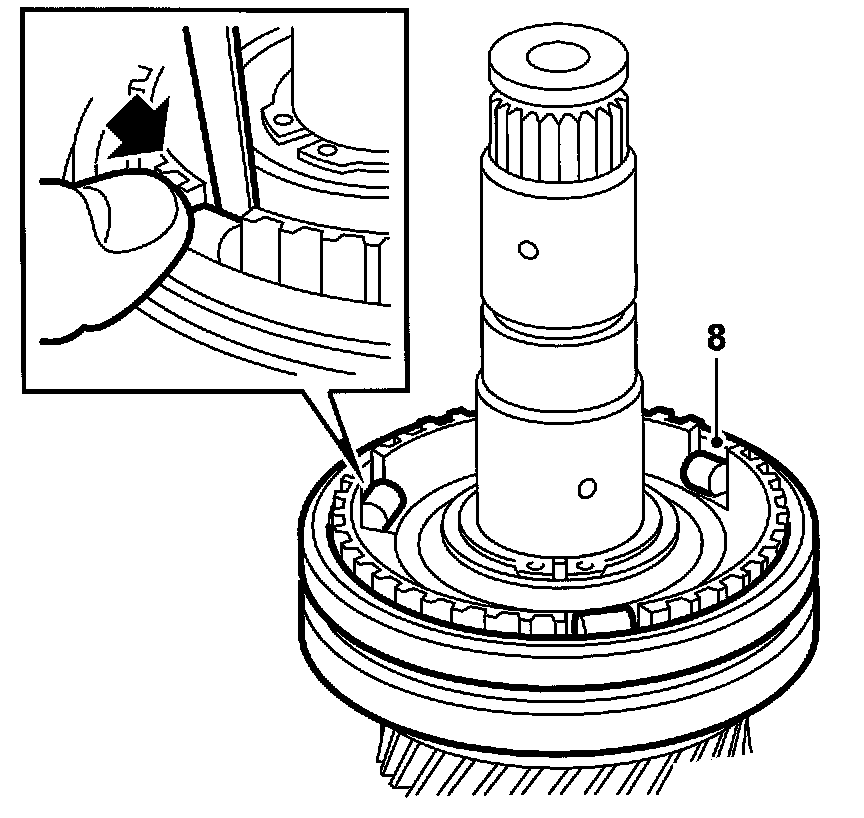 8