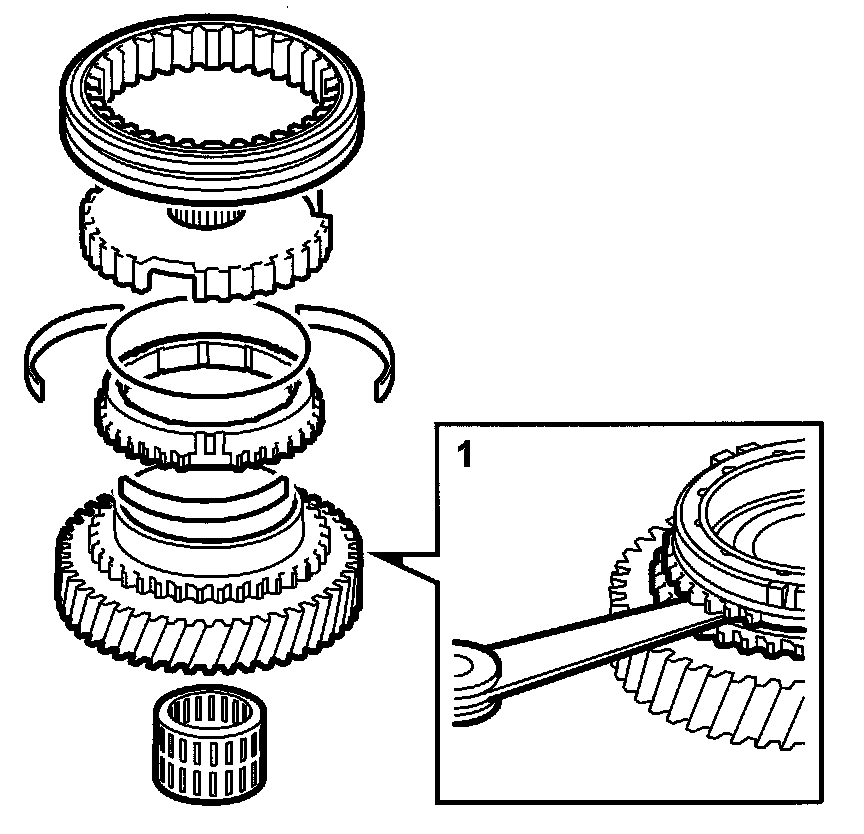 1